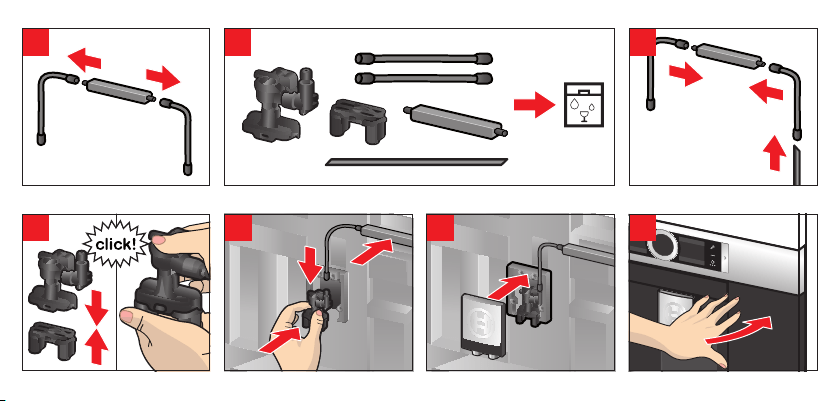 click!