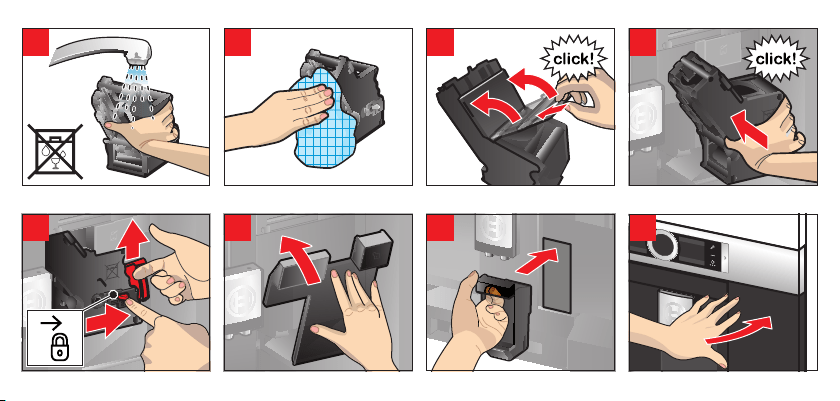 click!

click!