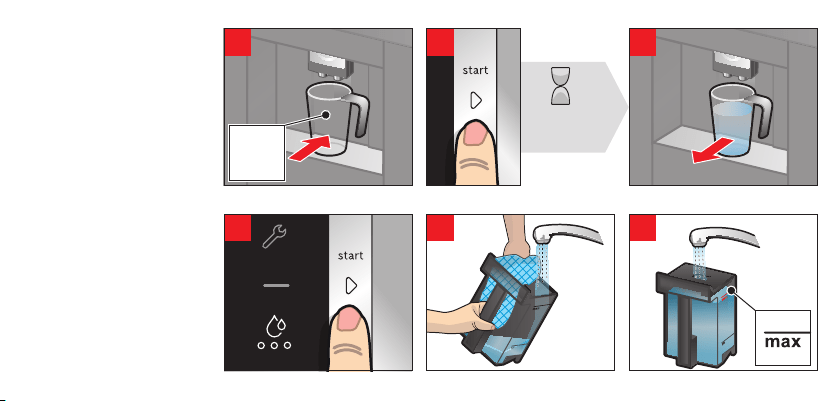 start

start

max