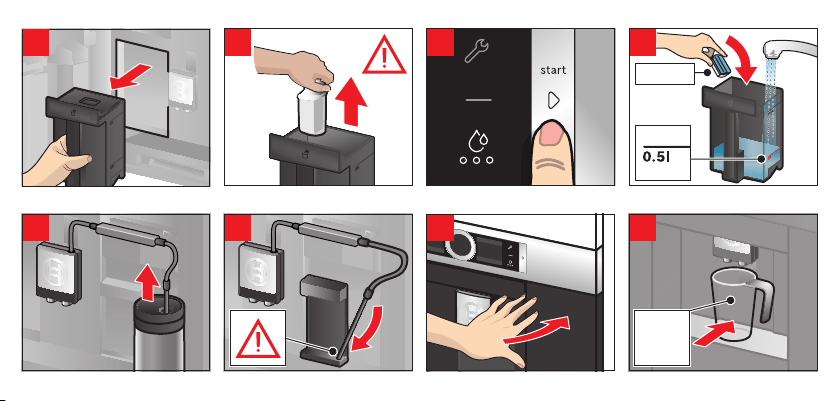 start

0.5l