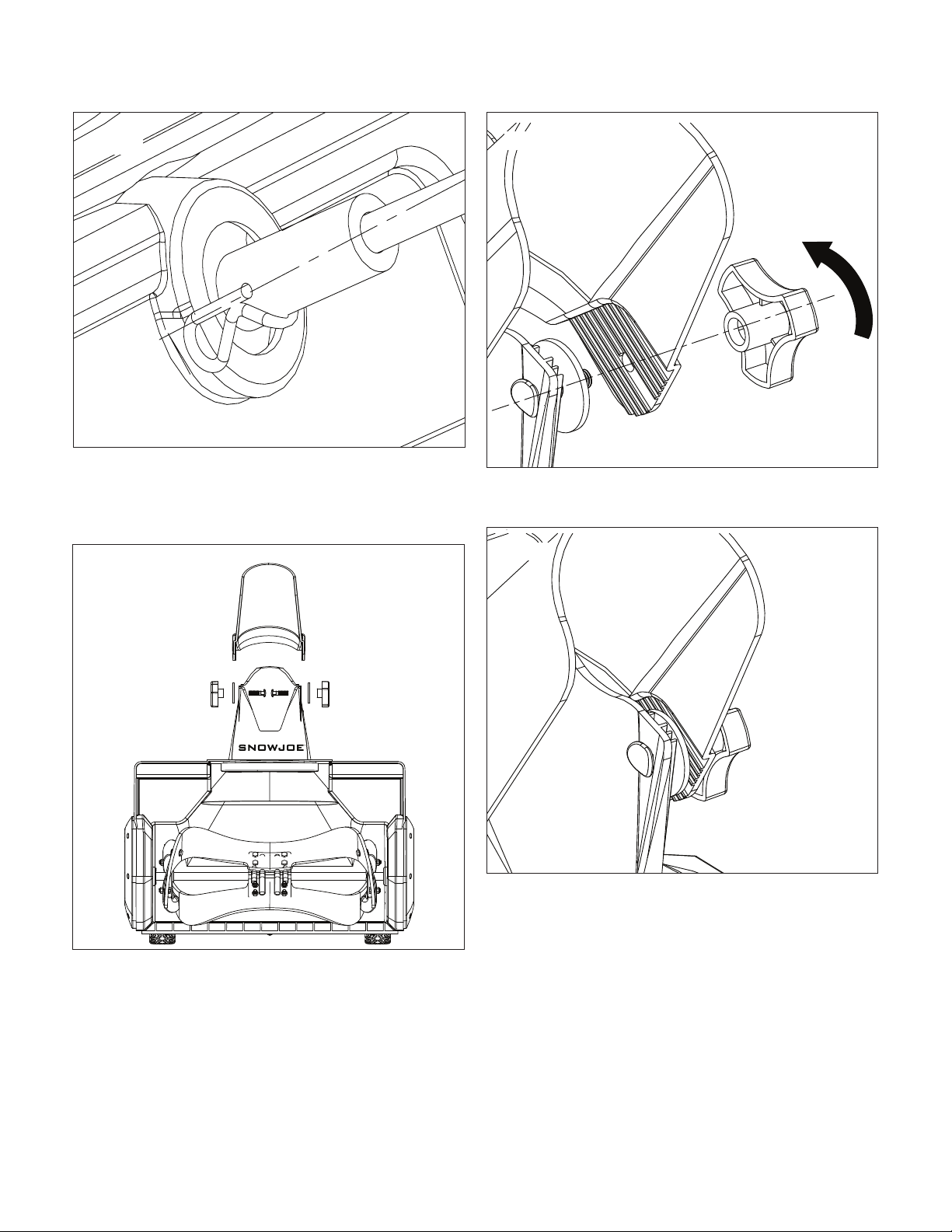 SNOWJOE