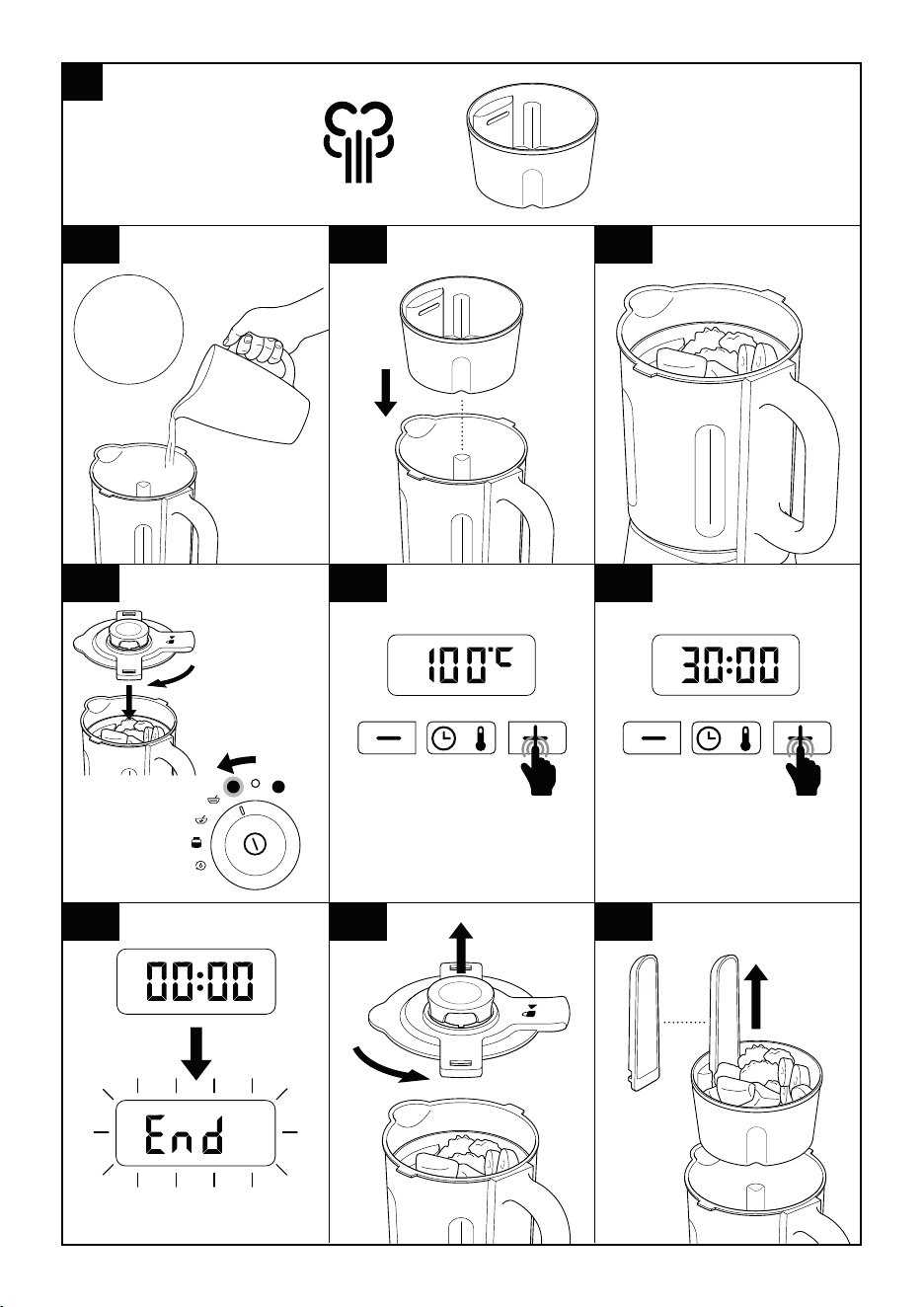 100°C

30:00

00:00

End