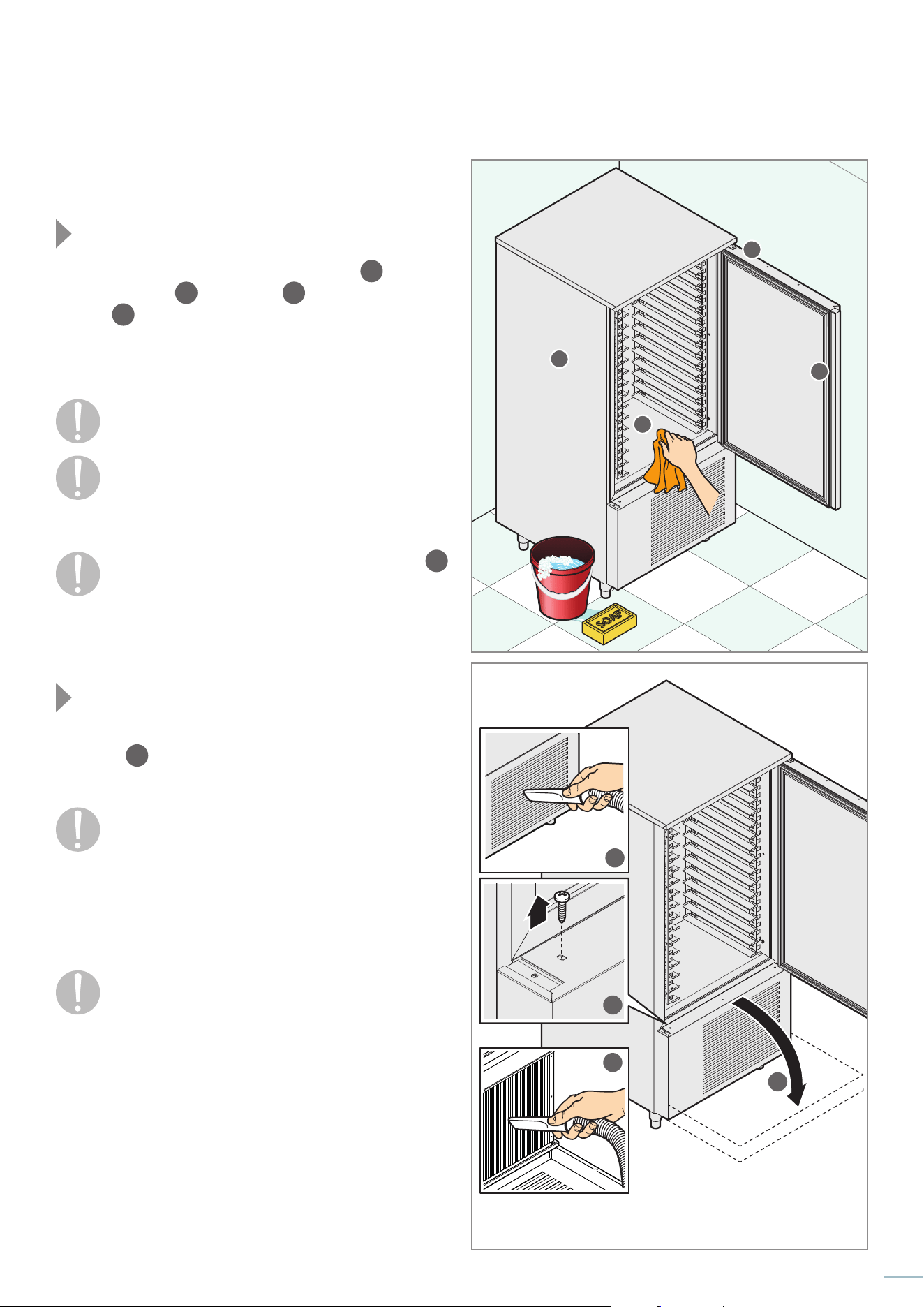 SOAP