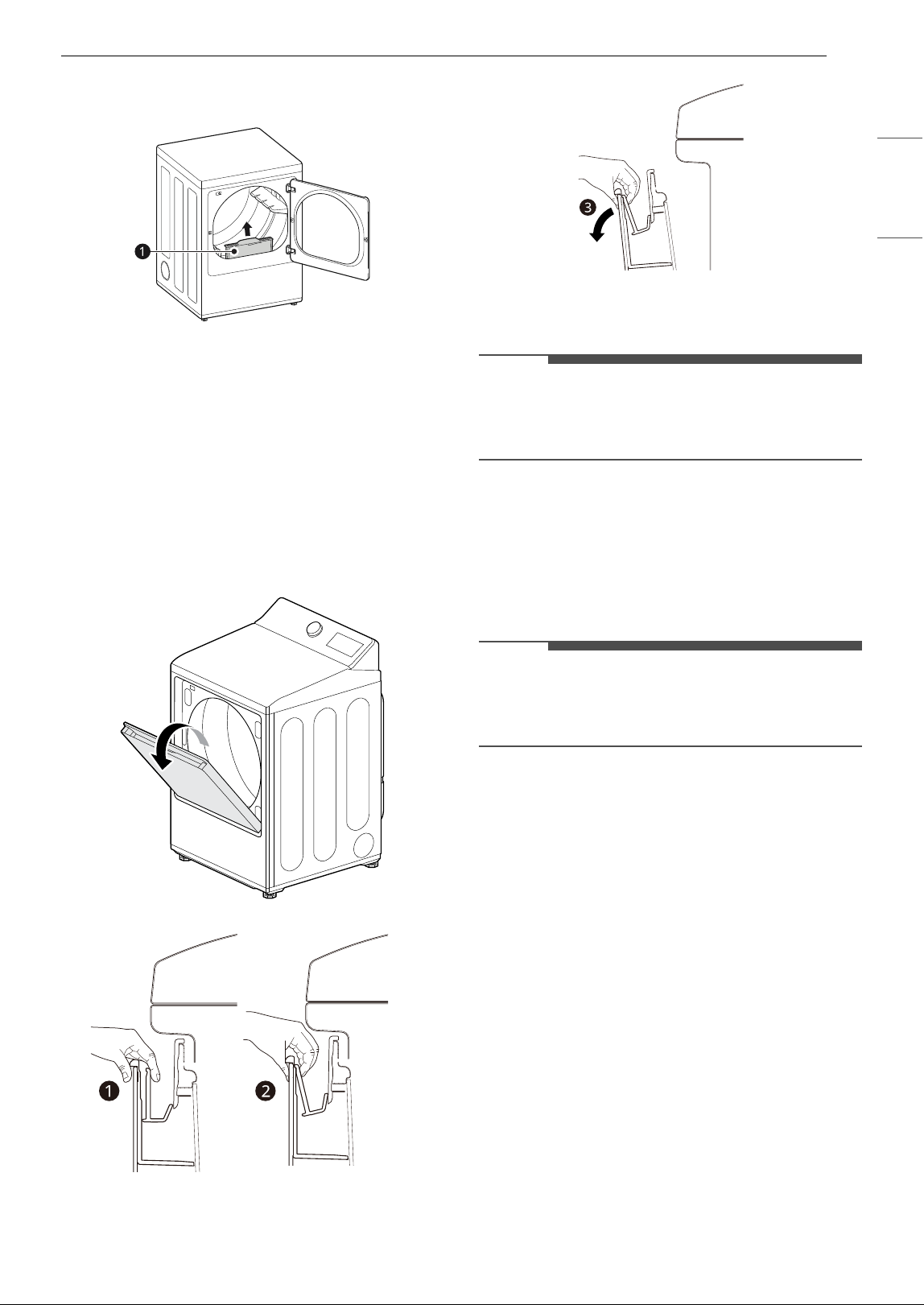 1

3

1

2