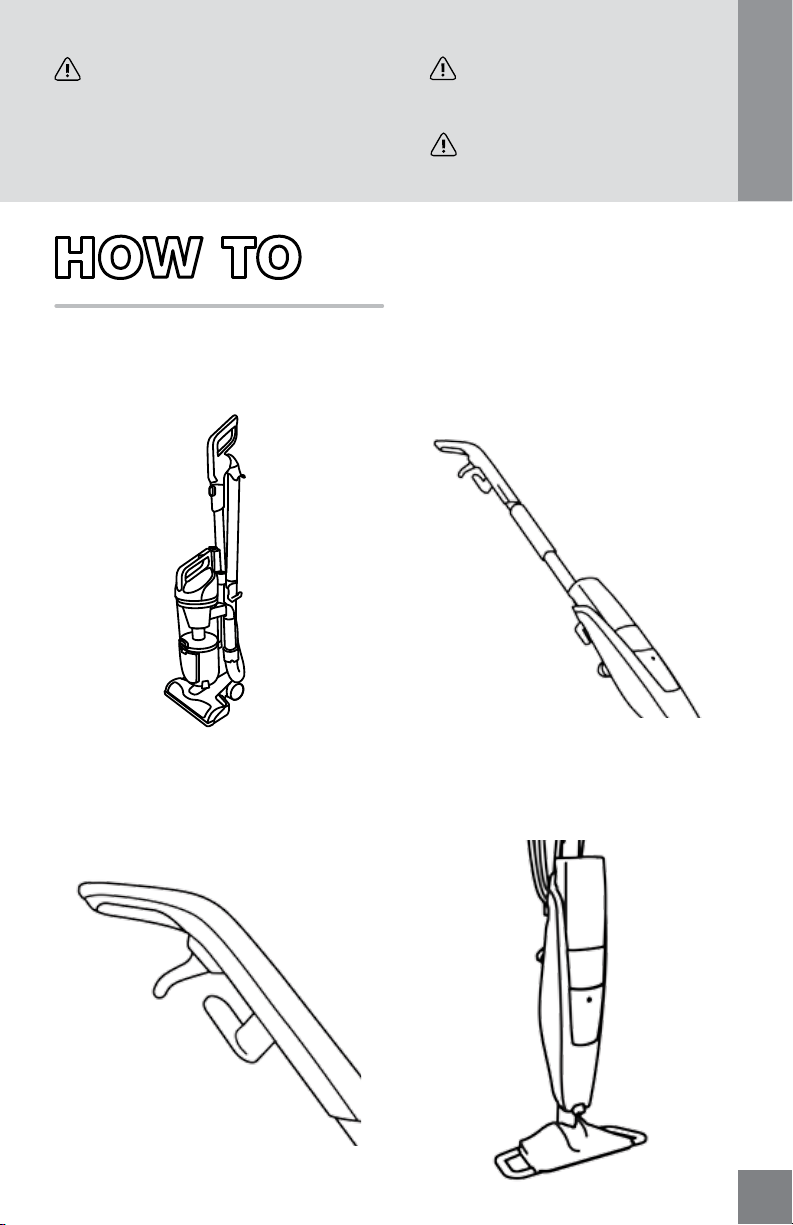 HOW TO