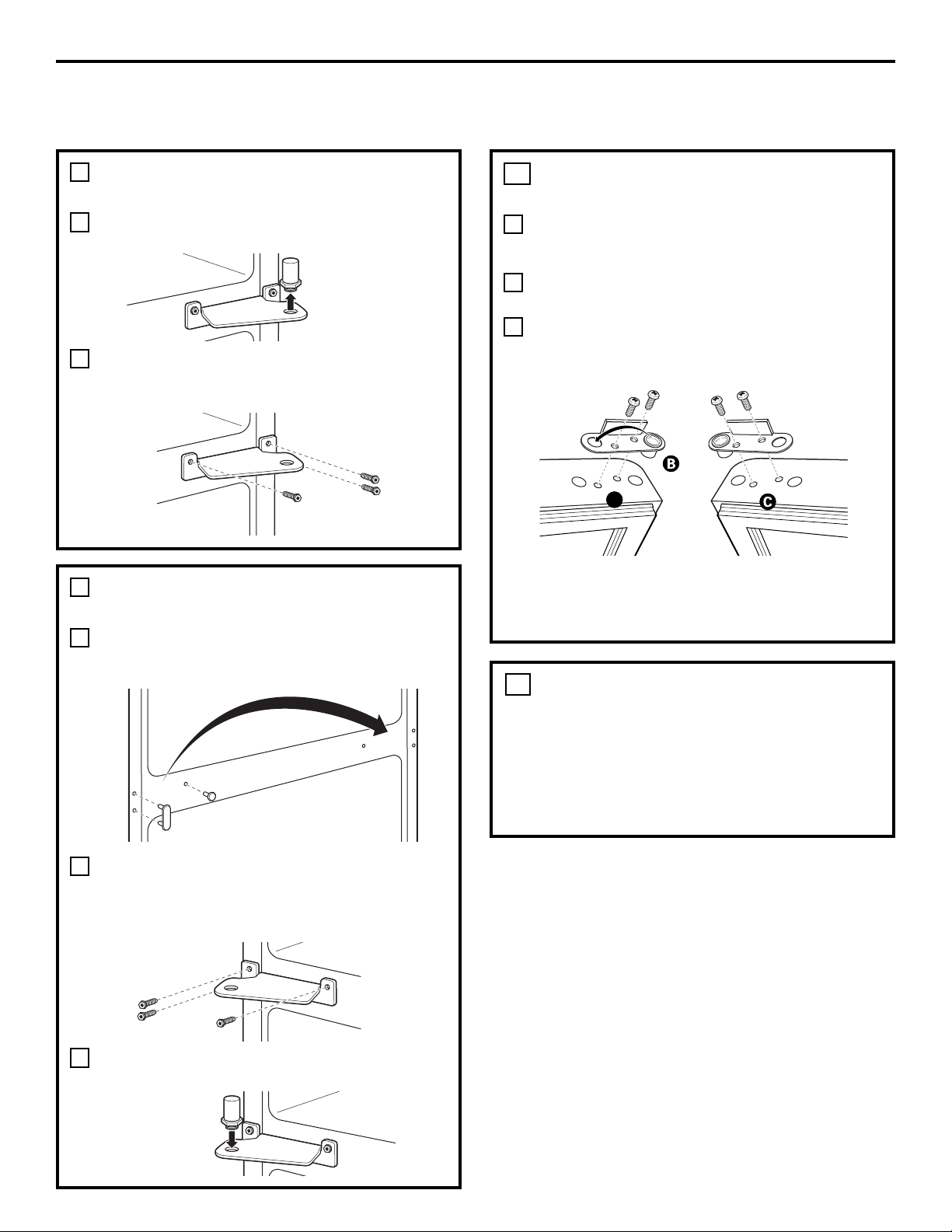 B

C