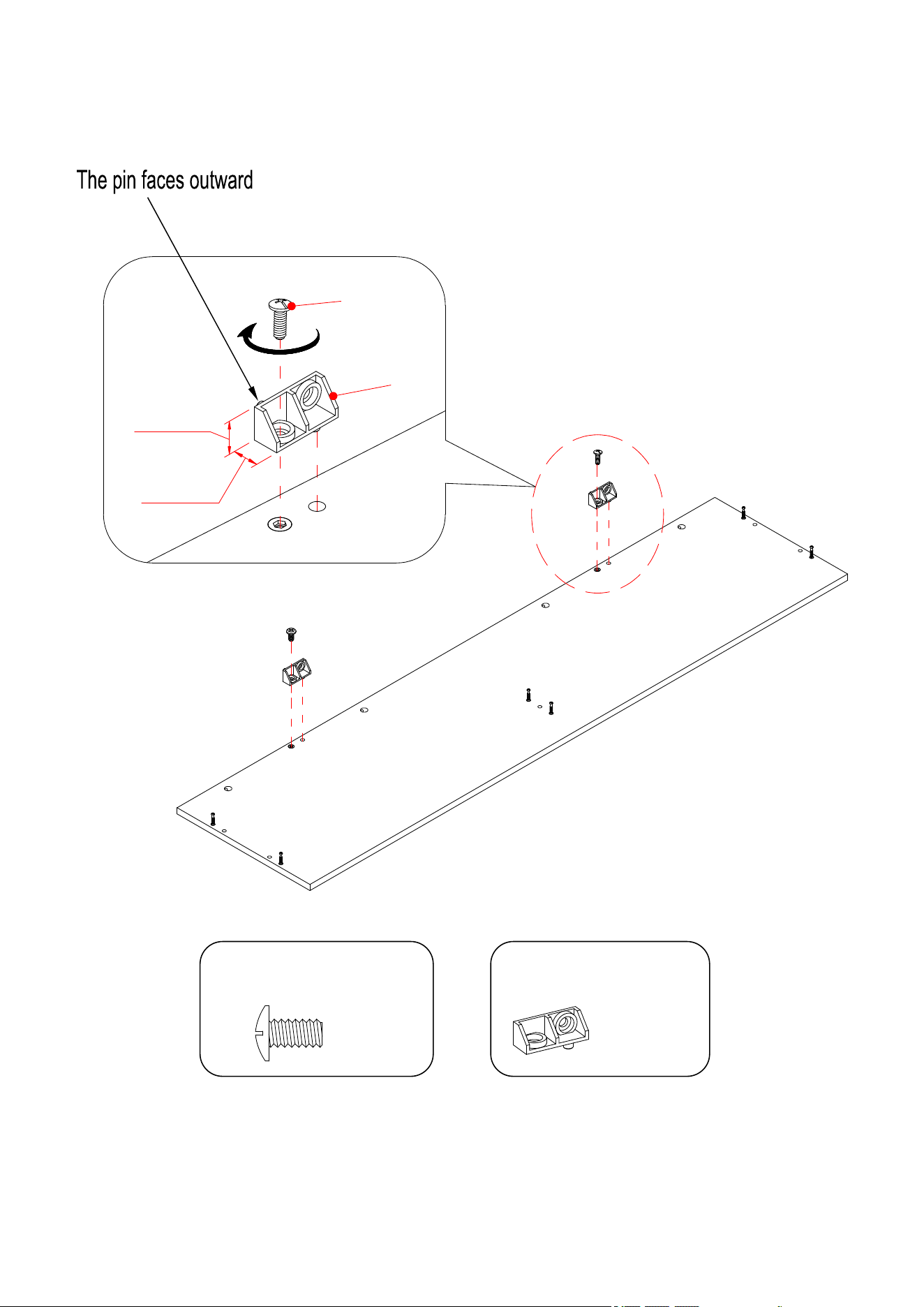 The pin faces outward