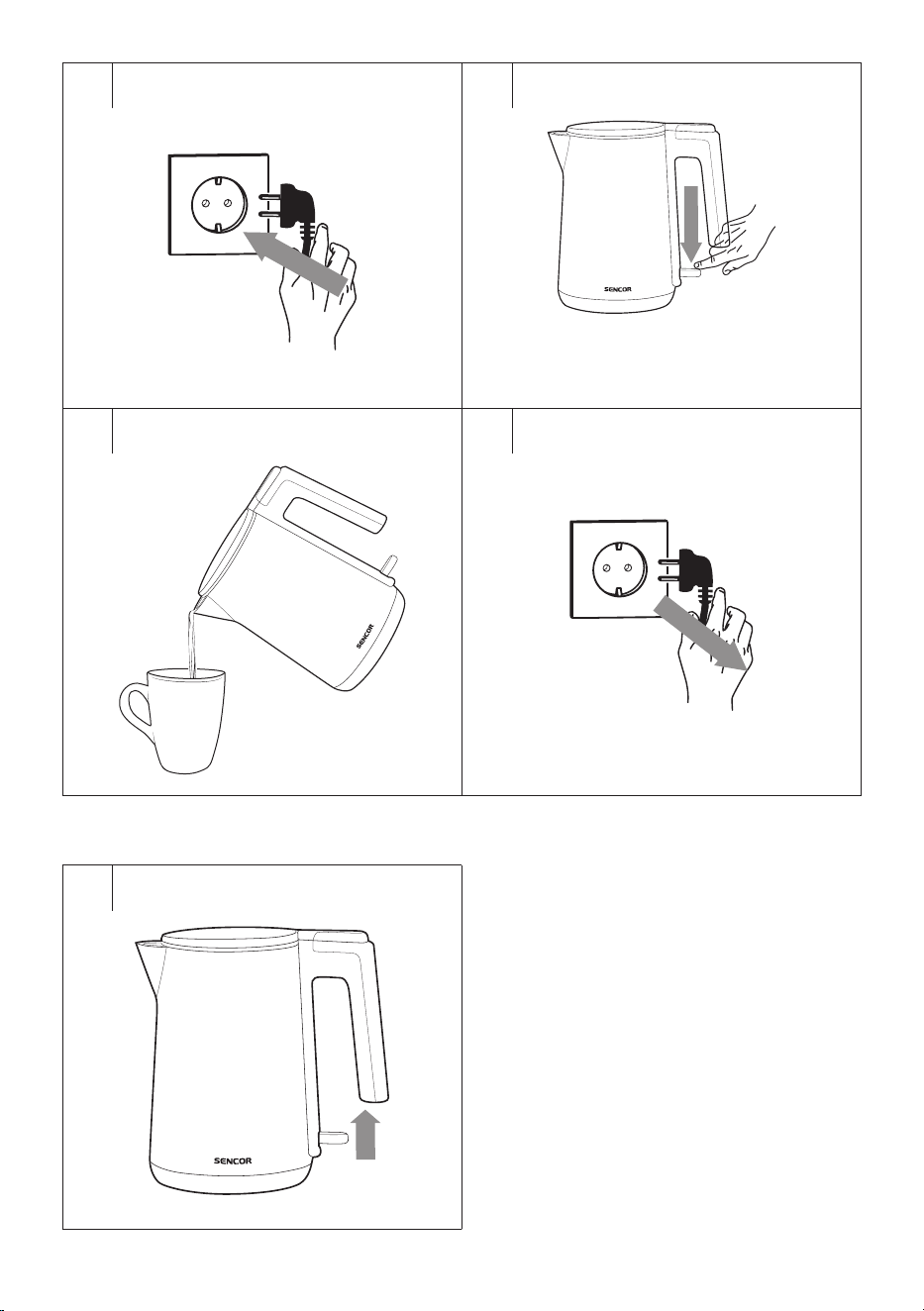 SENCOR

SENCOR

SENCOR