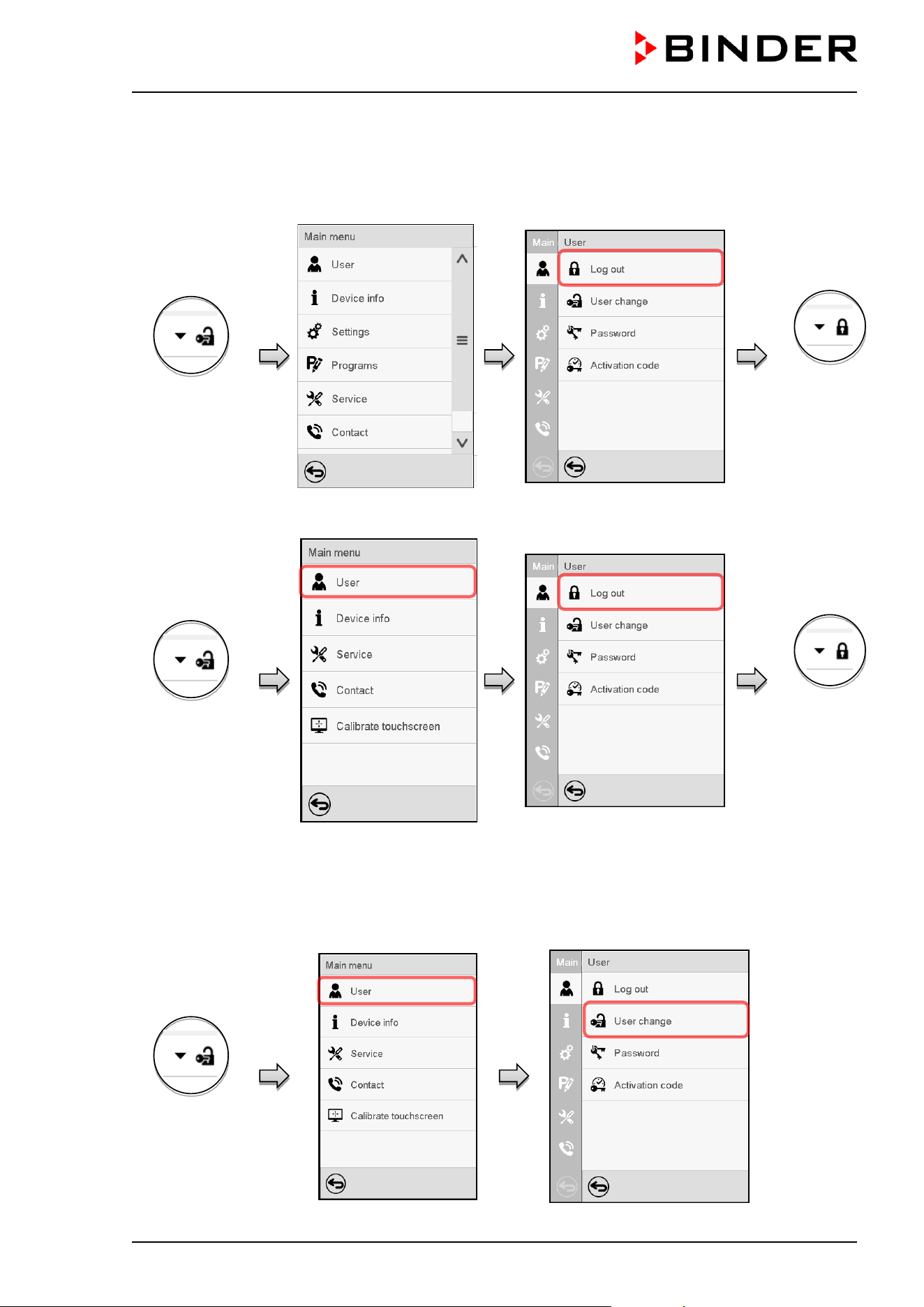 BINDER

Main menu
User
Device info
Settings
Programs
Service
Contact

Main User
Log out
User change
Password
Activation code

Main menu
User
Device info
Service
Contact
Calibrate touchscreen

Main User
Log out
User change
Password
Activation code

Main menu
User
Device info
Service
Contact
Calibrate touchscreen

Main User
Log out
User change
Password
Activation code