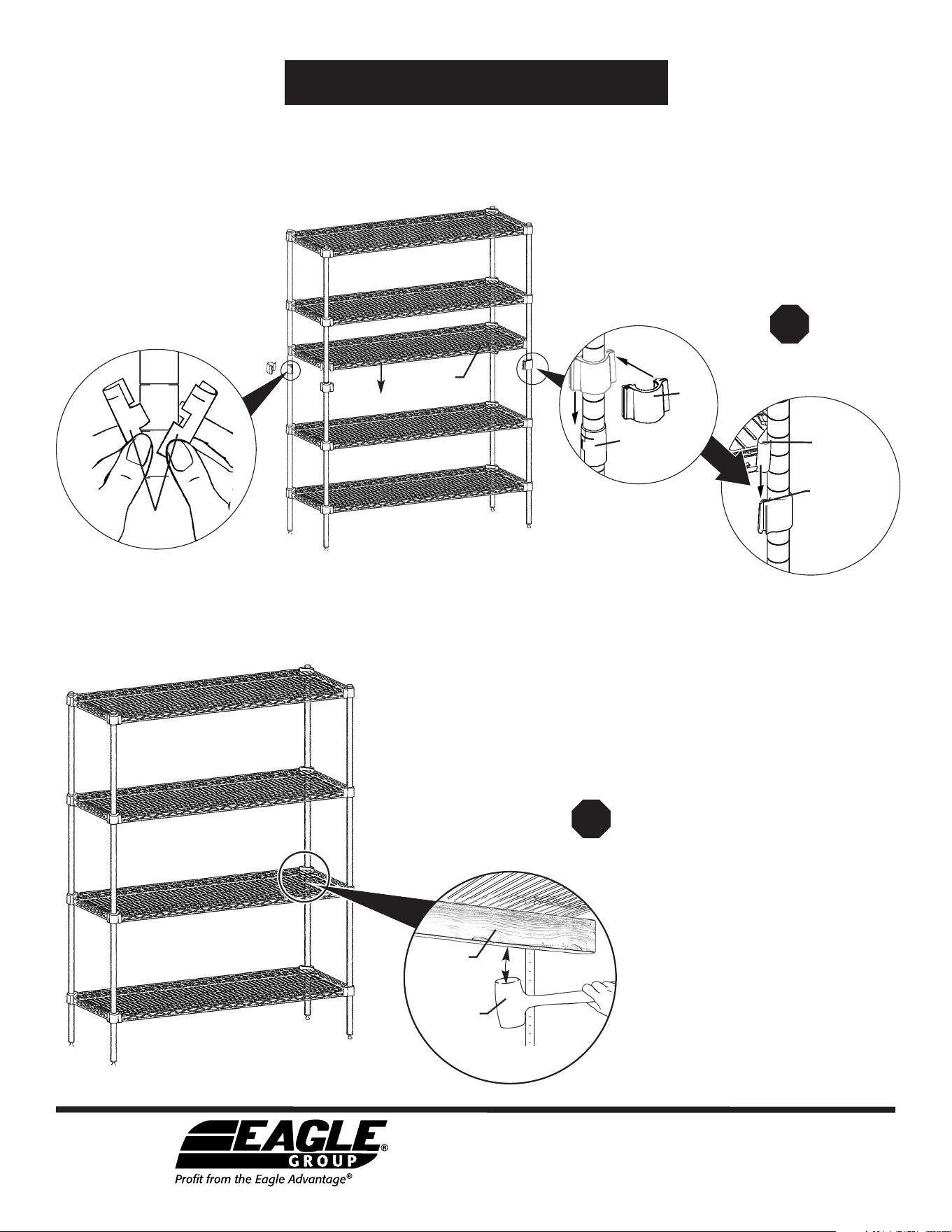 EAGLE
GROUP
Profit from the Eagle Advantage®