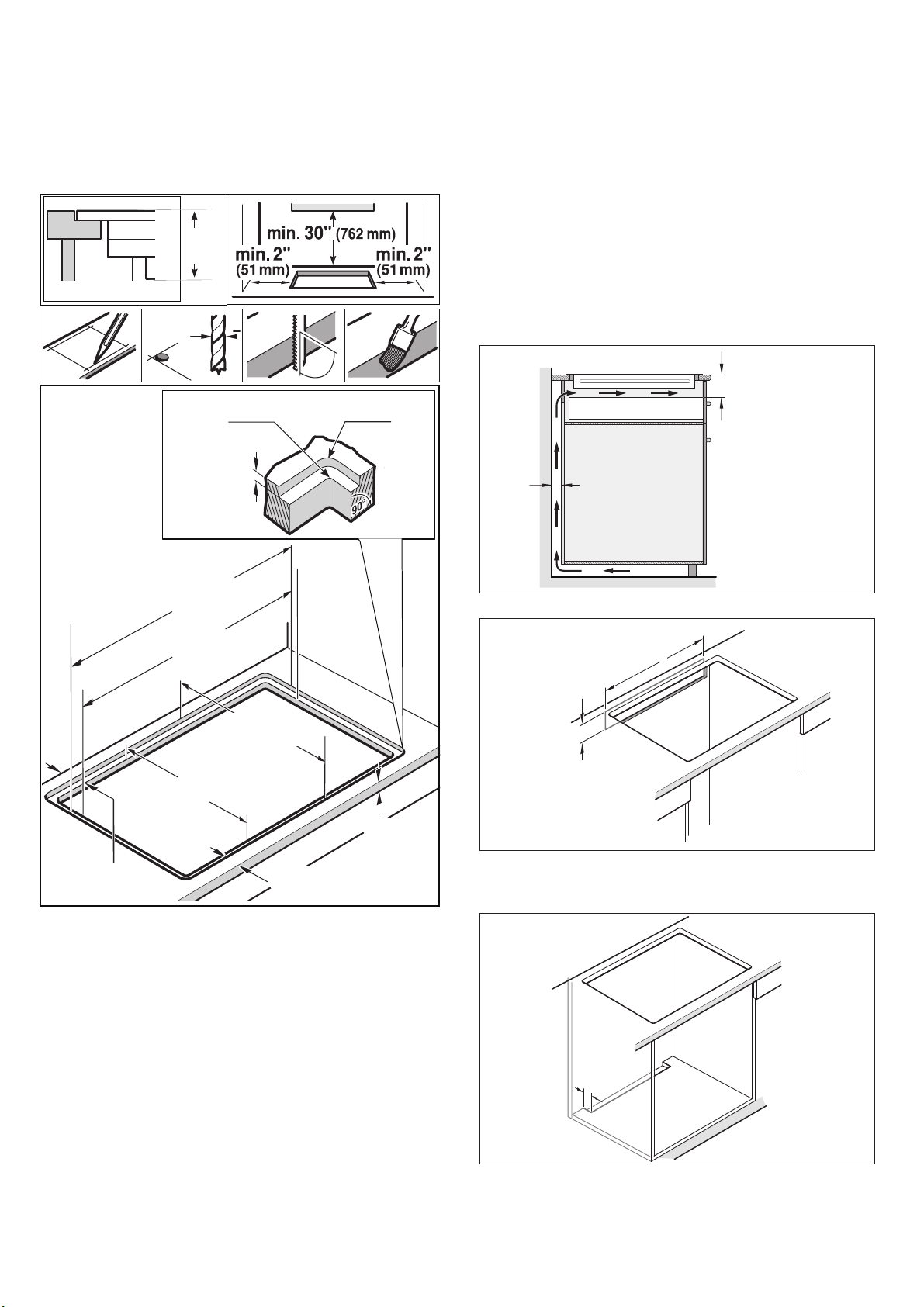 min. 30" (762 mm)
min. 2" (51 mm)
min. 2" (51 mm)
90°