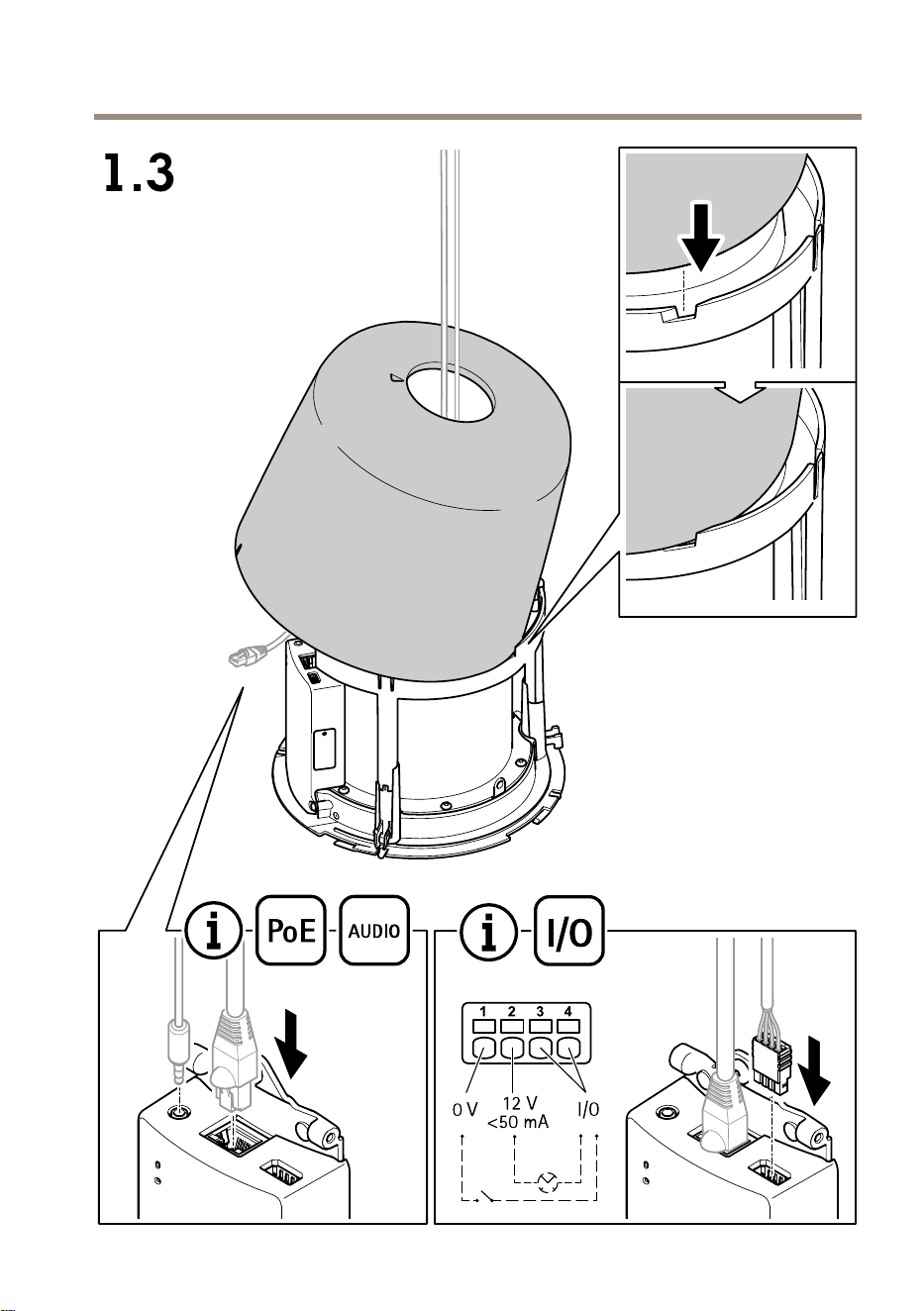 1.3

i PoE AUDIO

i I/O

1 2 3 4

0 V

12 V
<50 mA

I/O