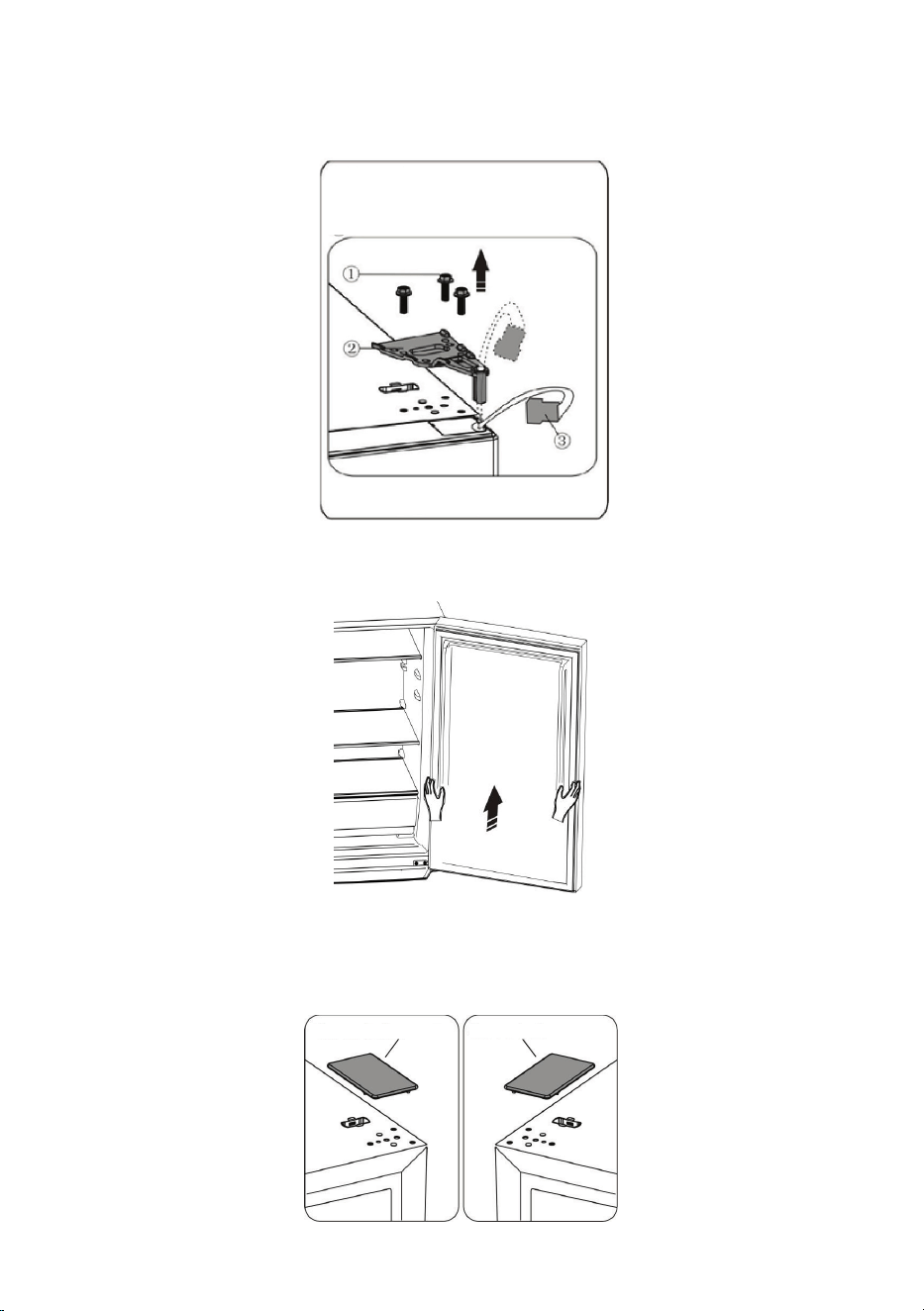 ①
②
③