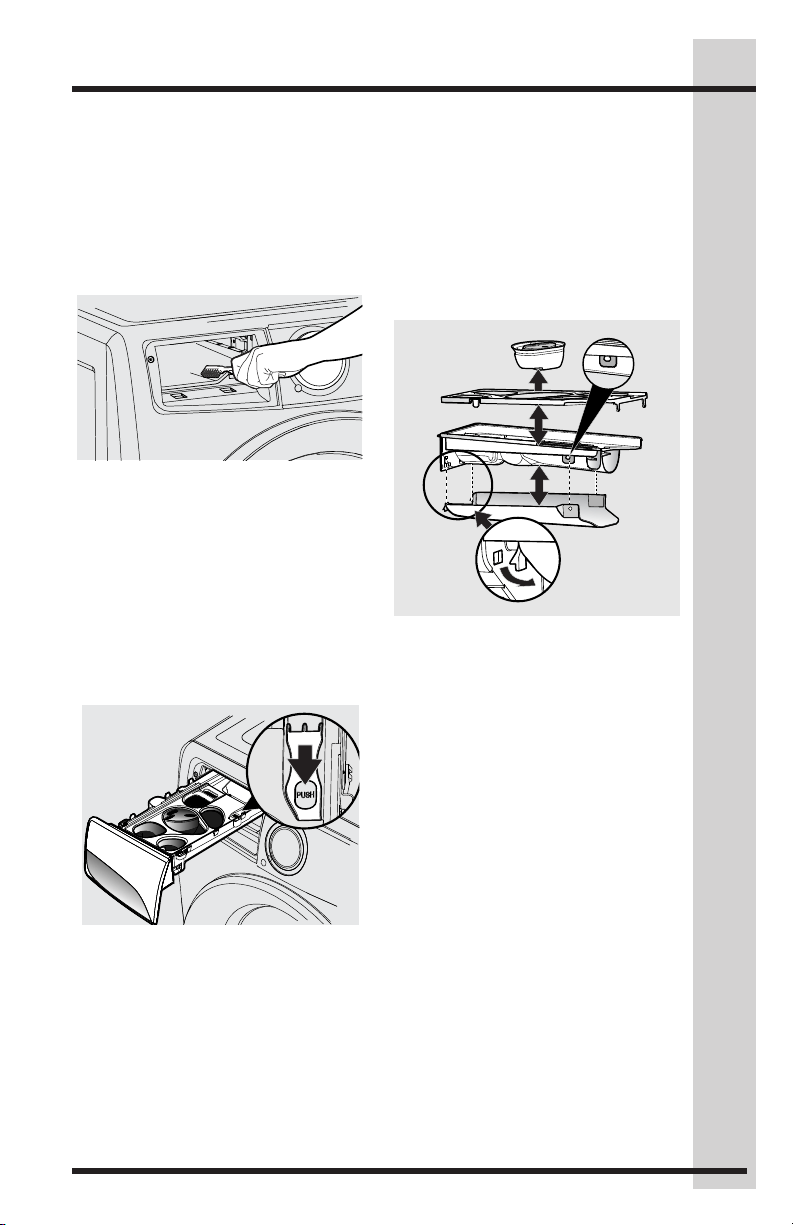 PUSH