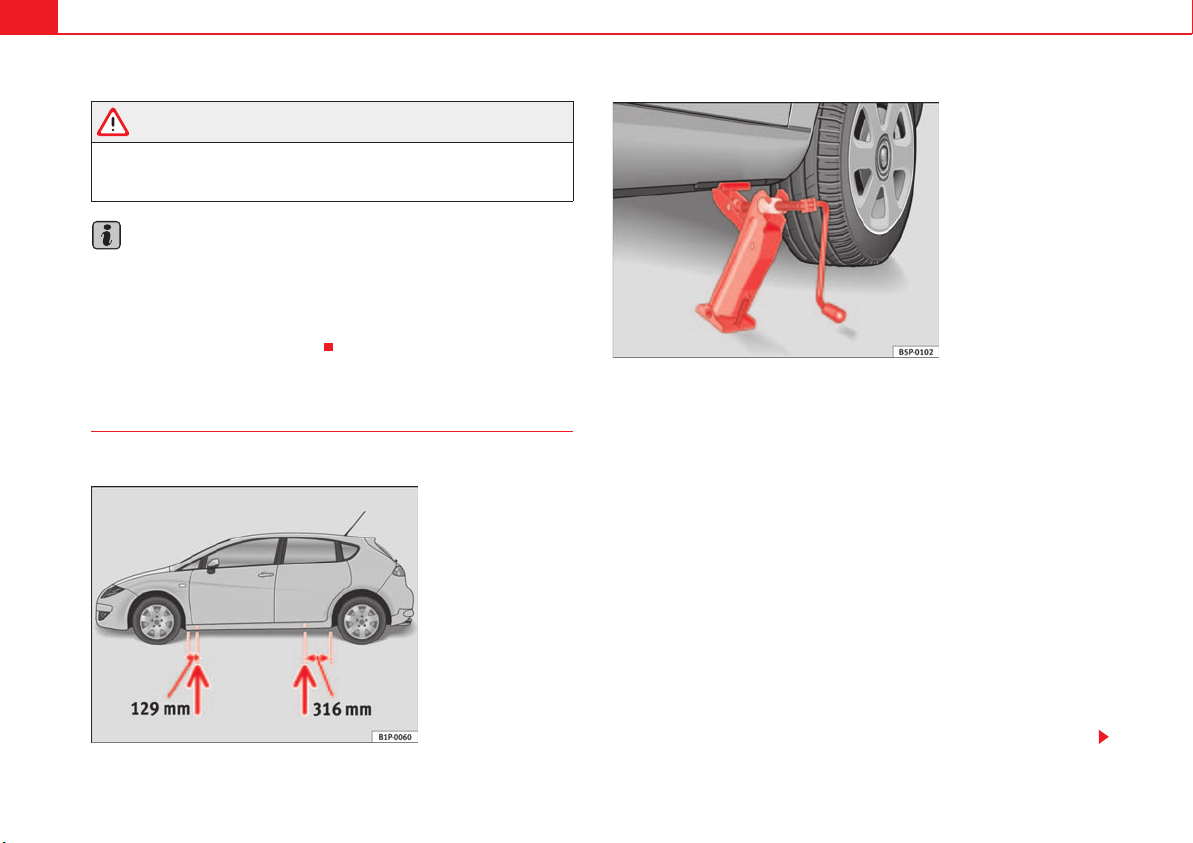 129 mm

316 mm

B1P-0060

B5P-0102