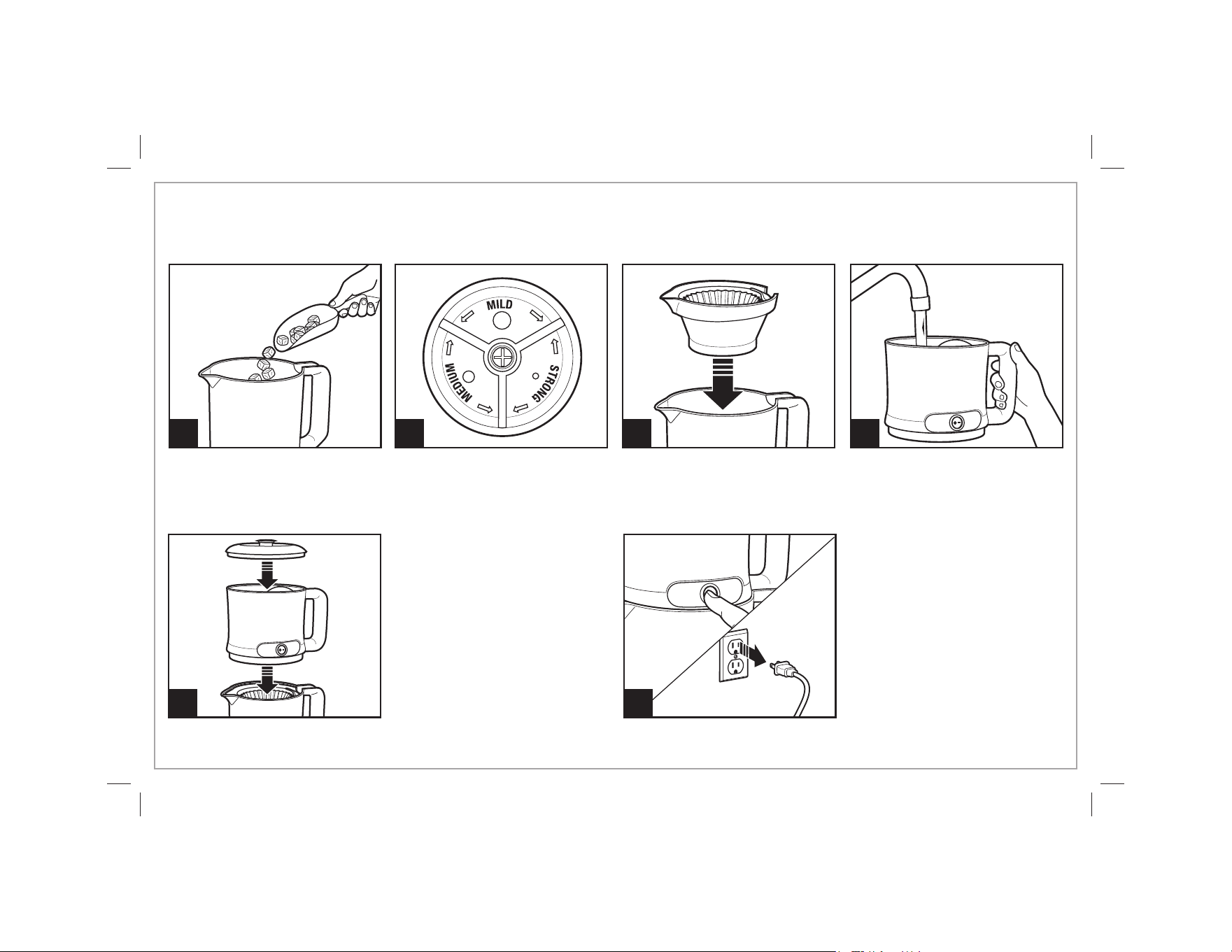 MILD
STRONG
MEDIUM