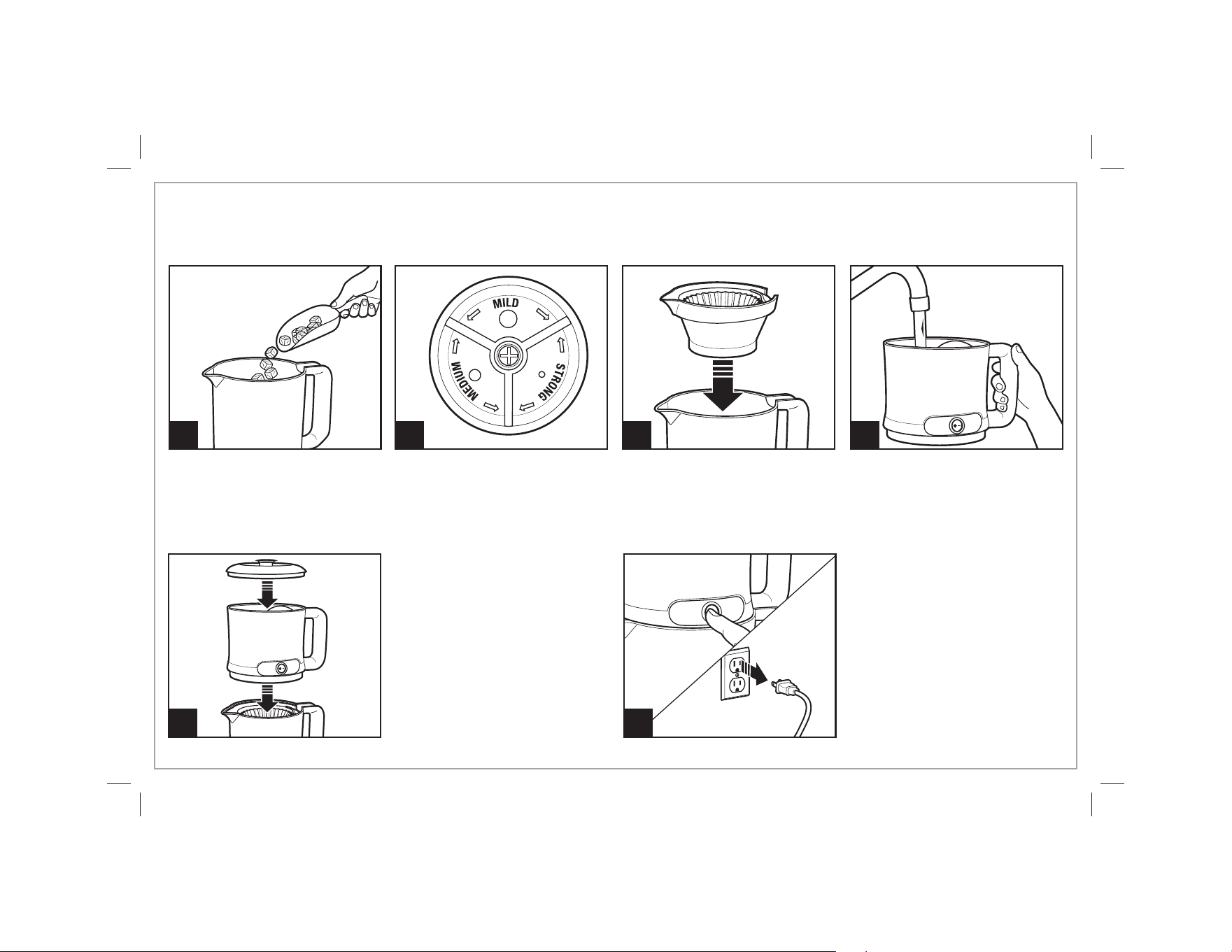 MILD

STRONG

MEDIUM