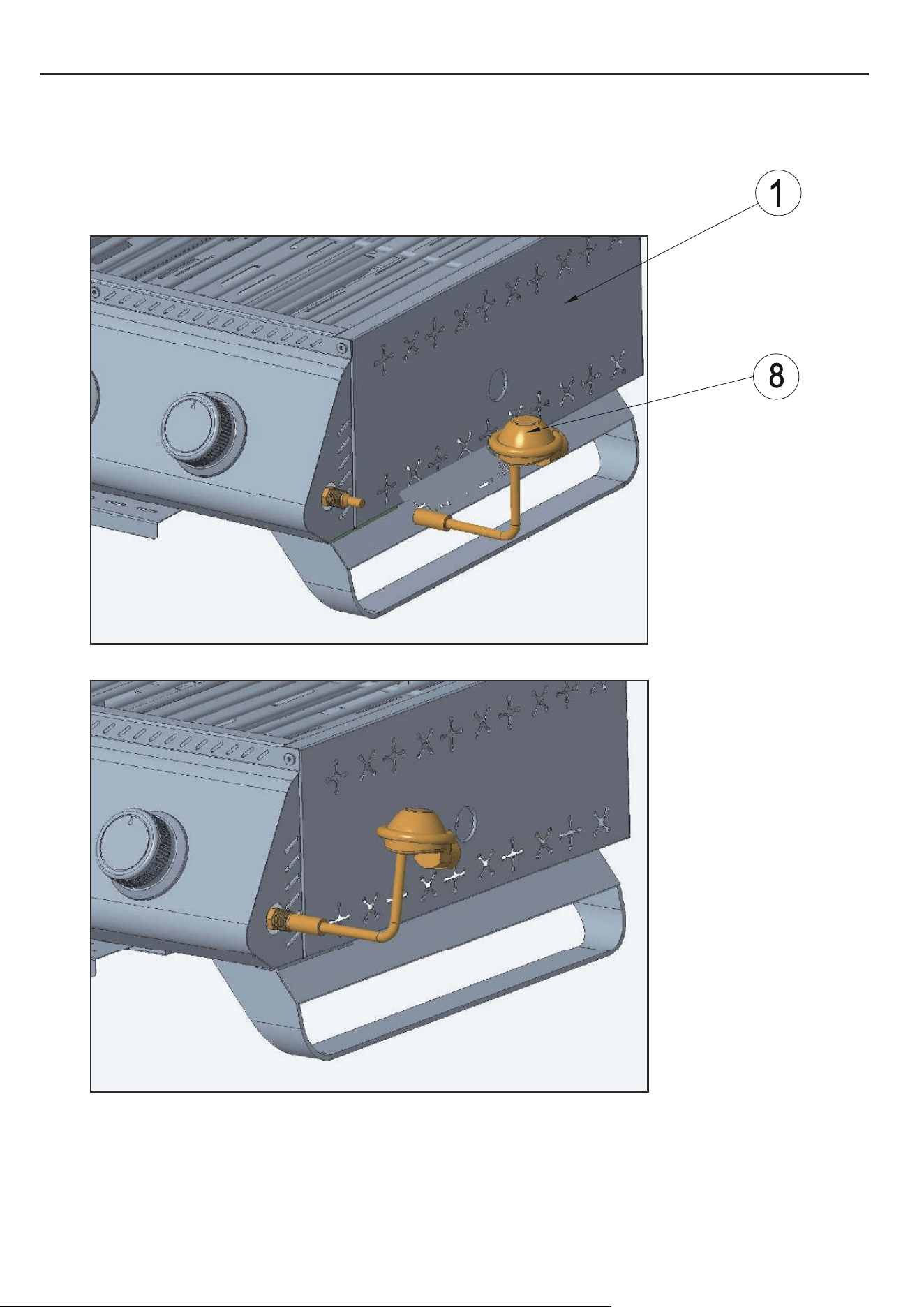 1

8