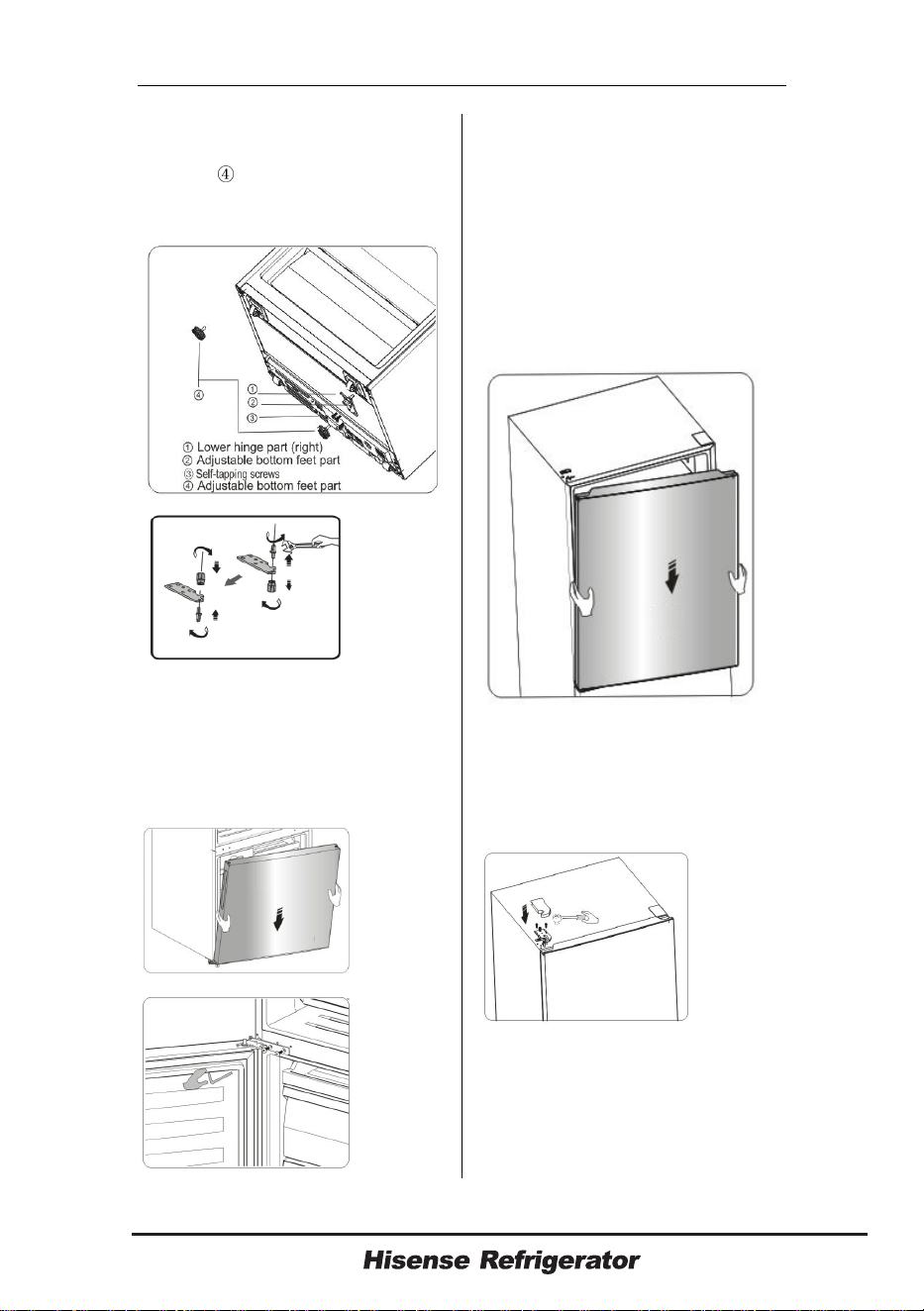 ④

④

①
②
③
① Lower hinge part (right)
② Adjustable bottom feet part
③ Self-tapping screws
④ Adjustable bottom feet part

Hisense Refrigerator