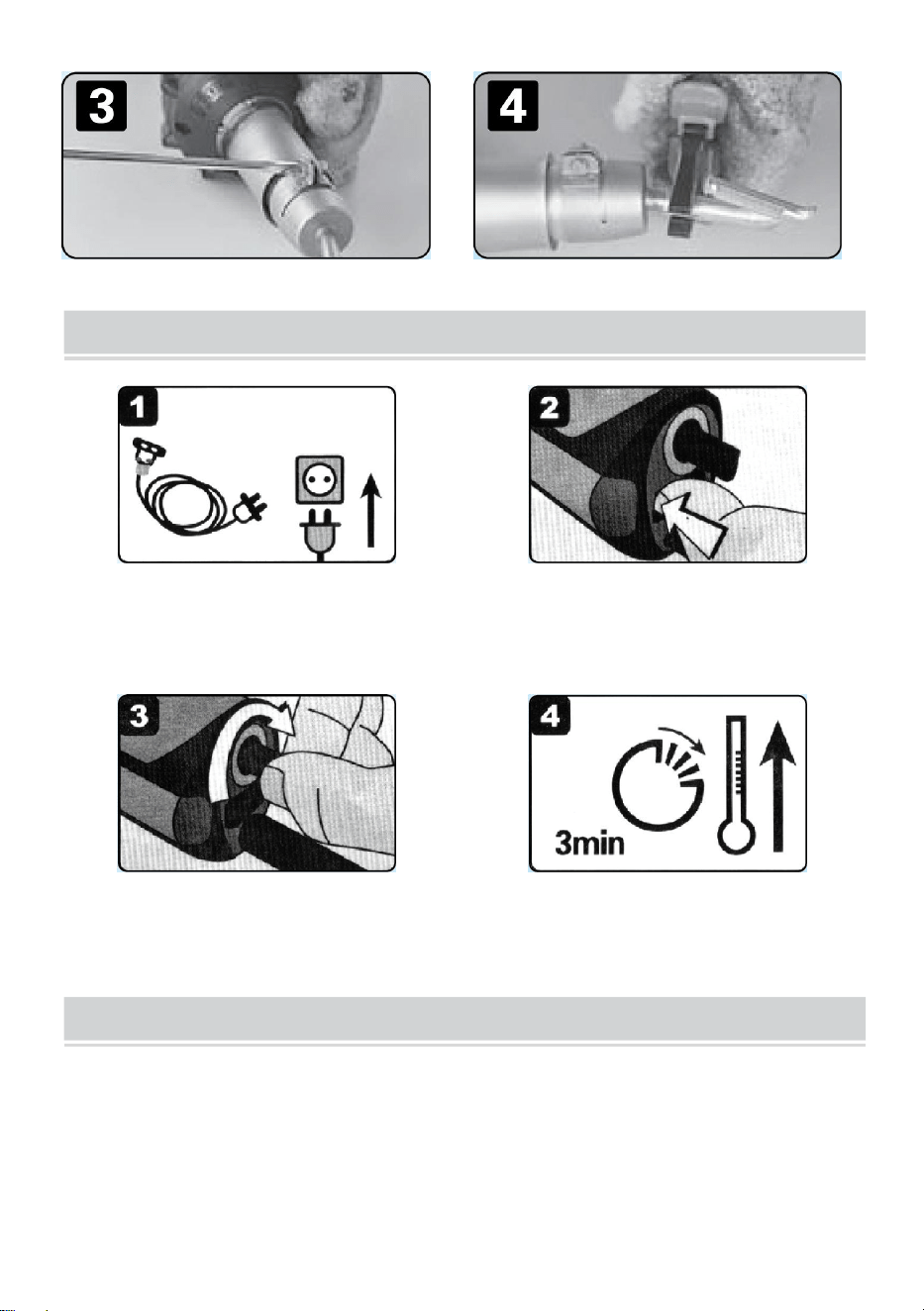 3

4

1

2

3

4

3min