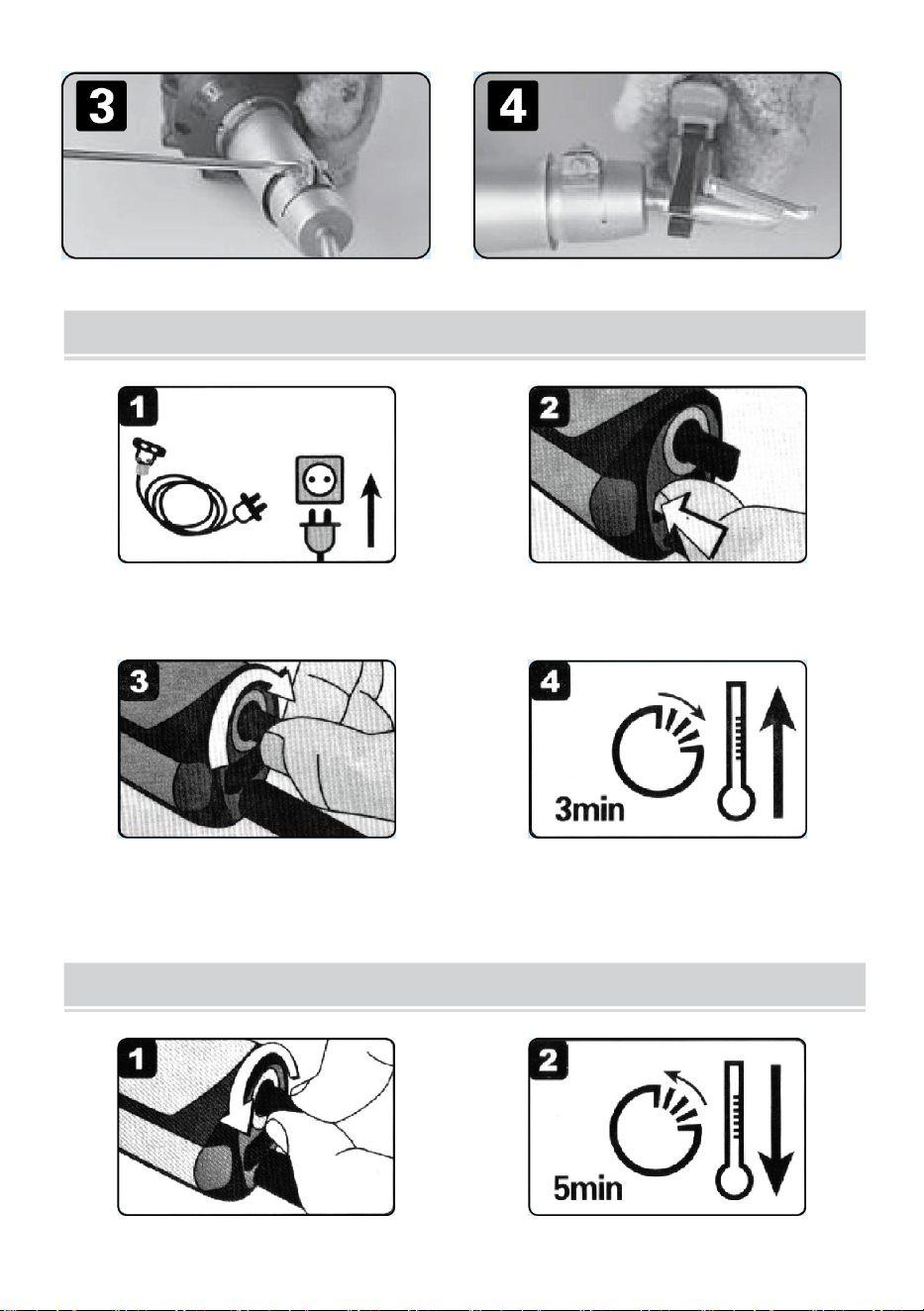 3

4

1

2

3

4

3min

1

2

5min