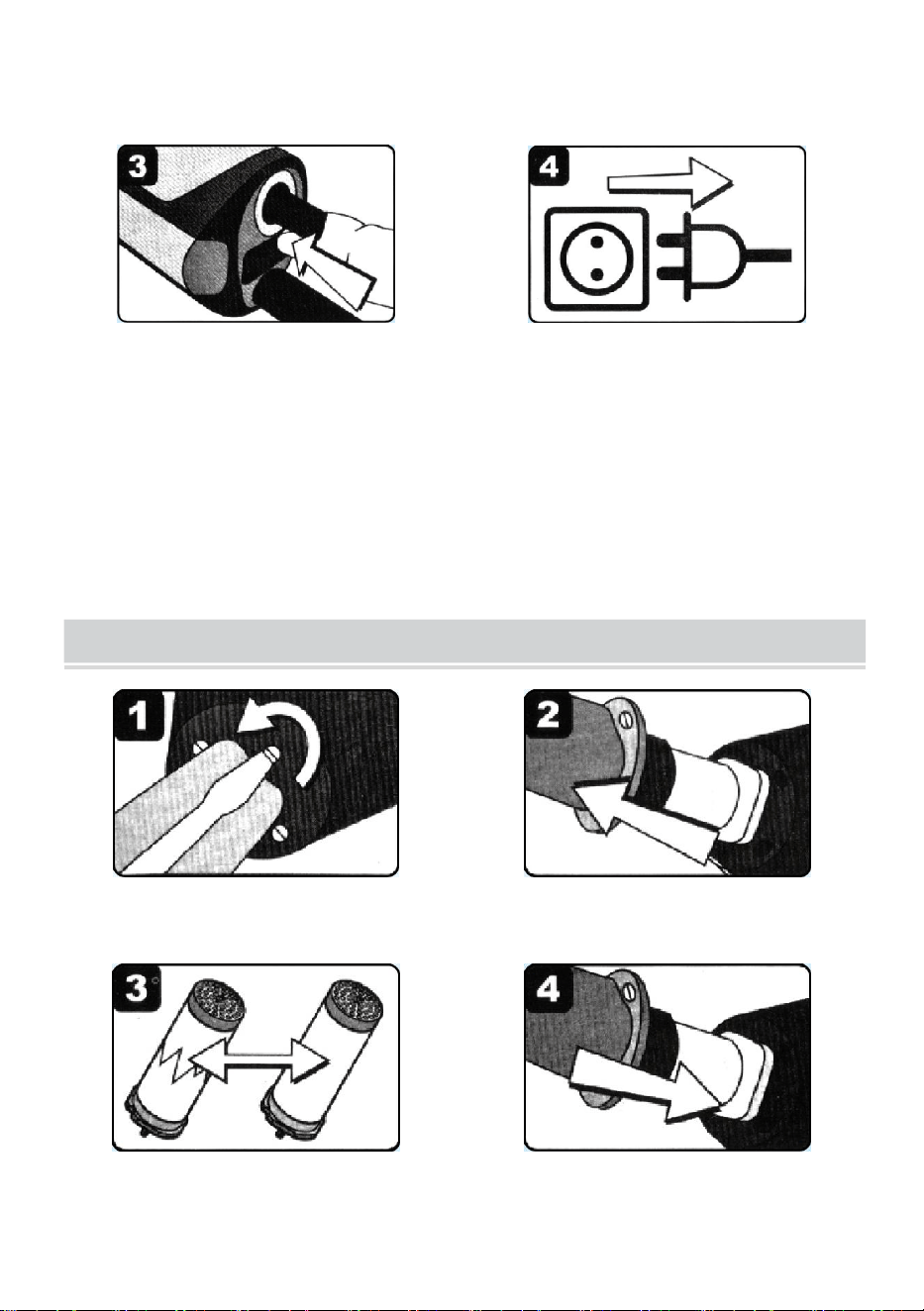 3

4

1

2

3

4