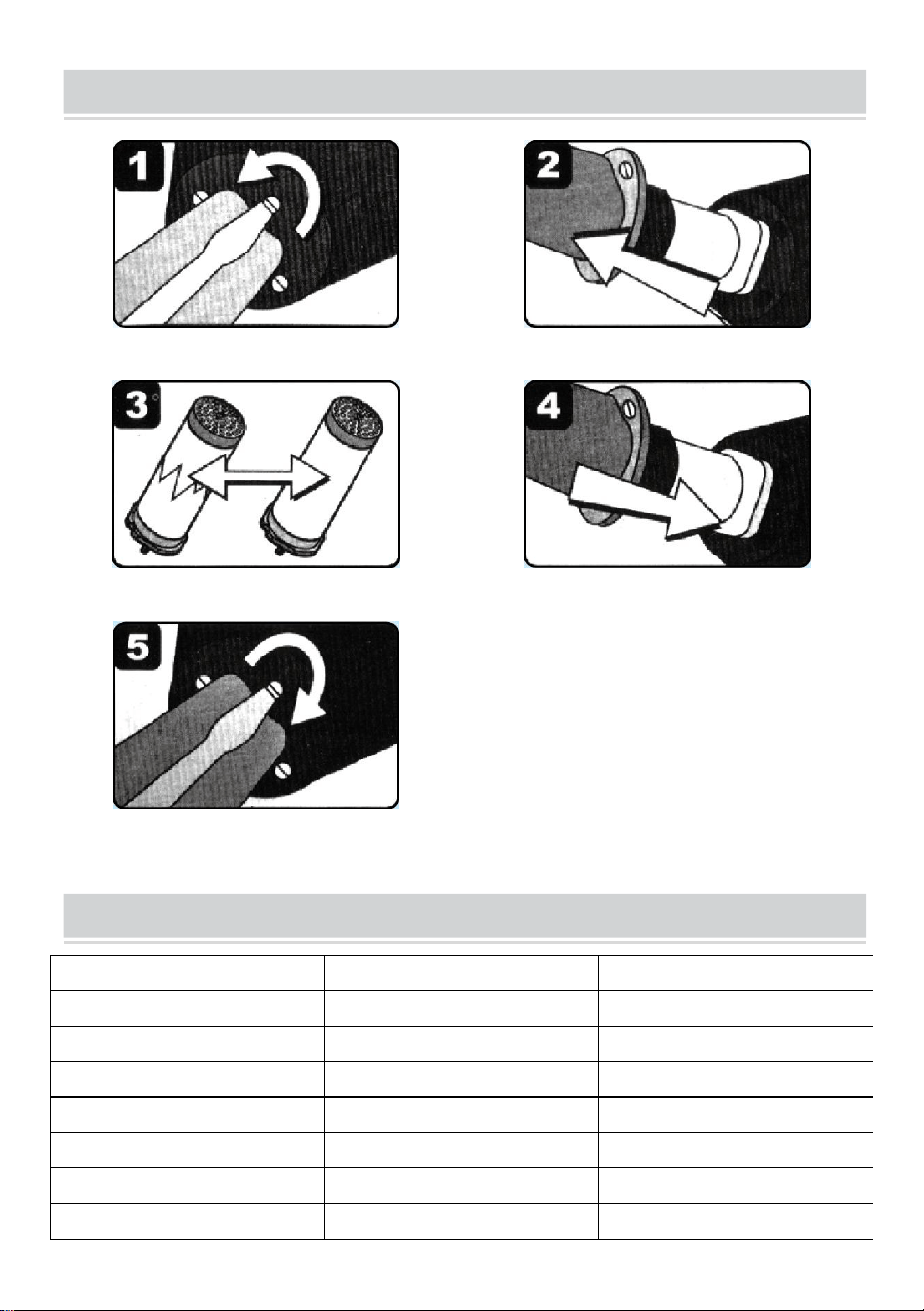 1

2

3

4

5