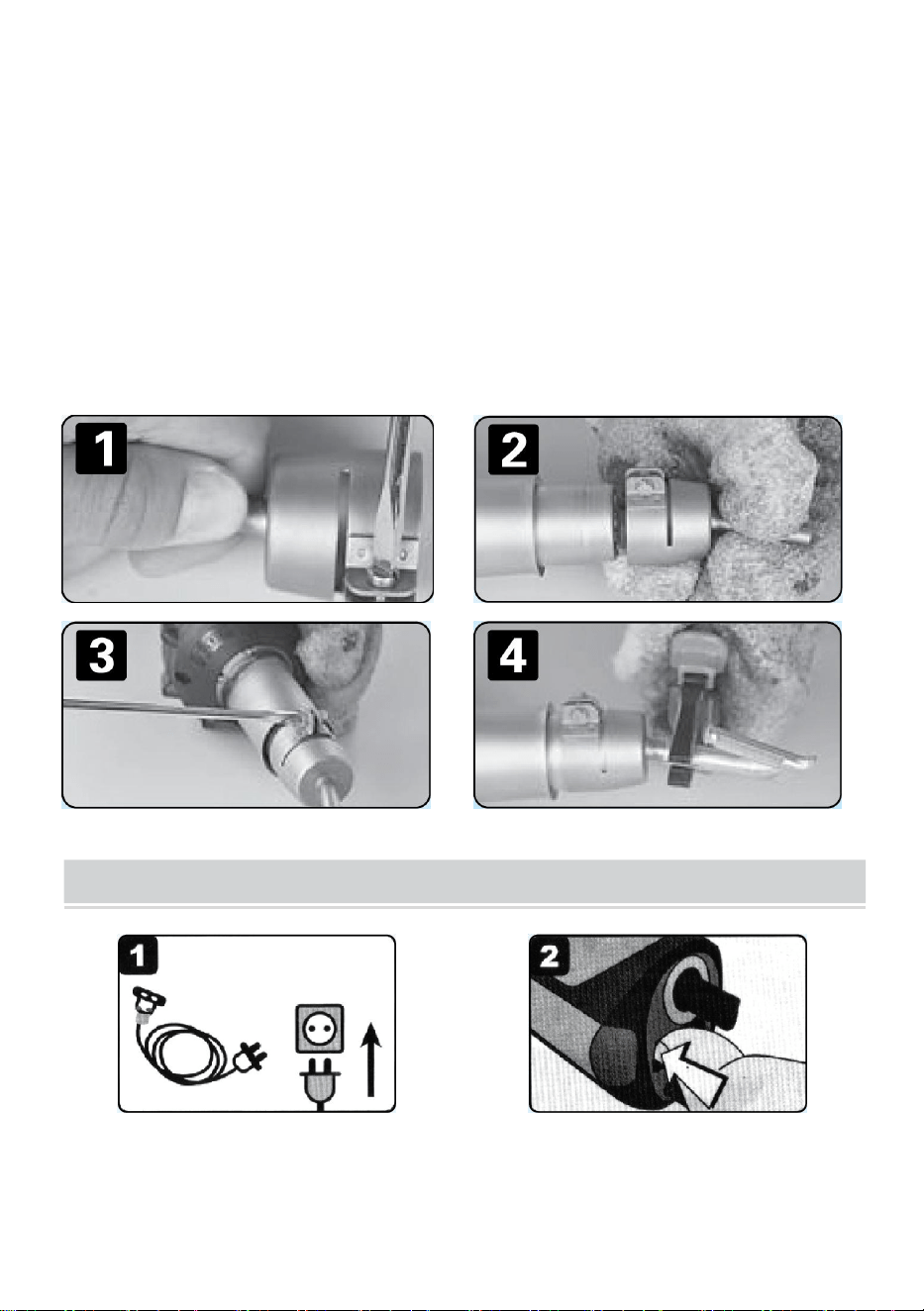 1

2

3

4

1

2