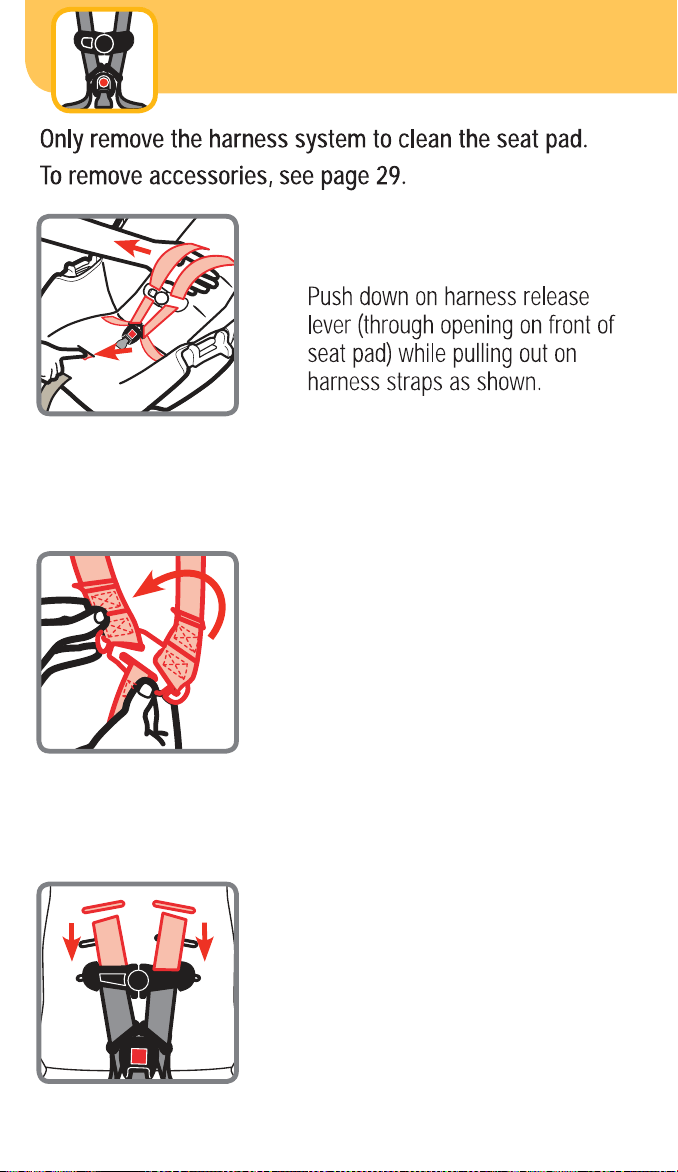 Only remove the harness system to clean the seat pad.
To remove accessories, see page 29.

Push down on harness release lever (through opening on front of seat pad) while pulling out on harness straps as shown.