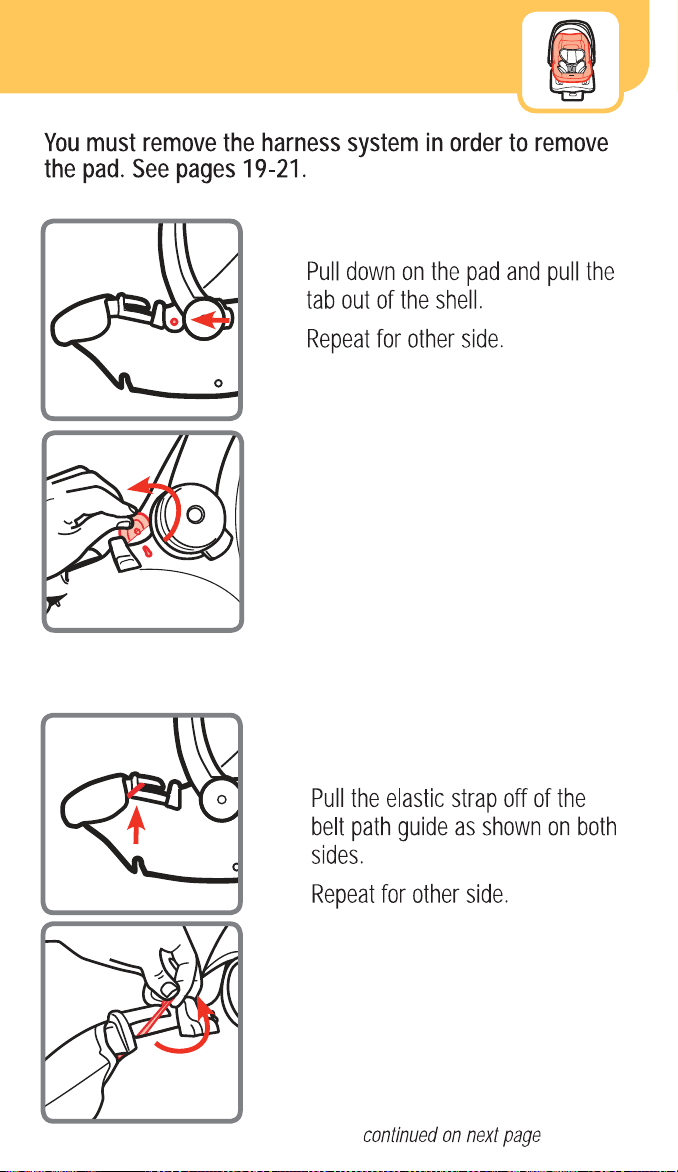 You must remove the harness system in order to remove the pad. See pages 19-21.

Pull down on the pad and pull the tab out of the shell.

Repeat for other side.

Pull the elastic strap off of the belt path guide as shown on both sides.

Repeat for other side.

continued on next page