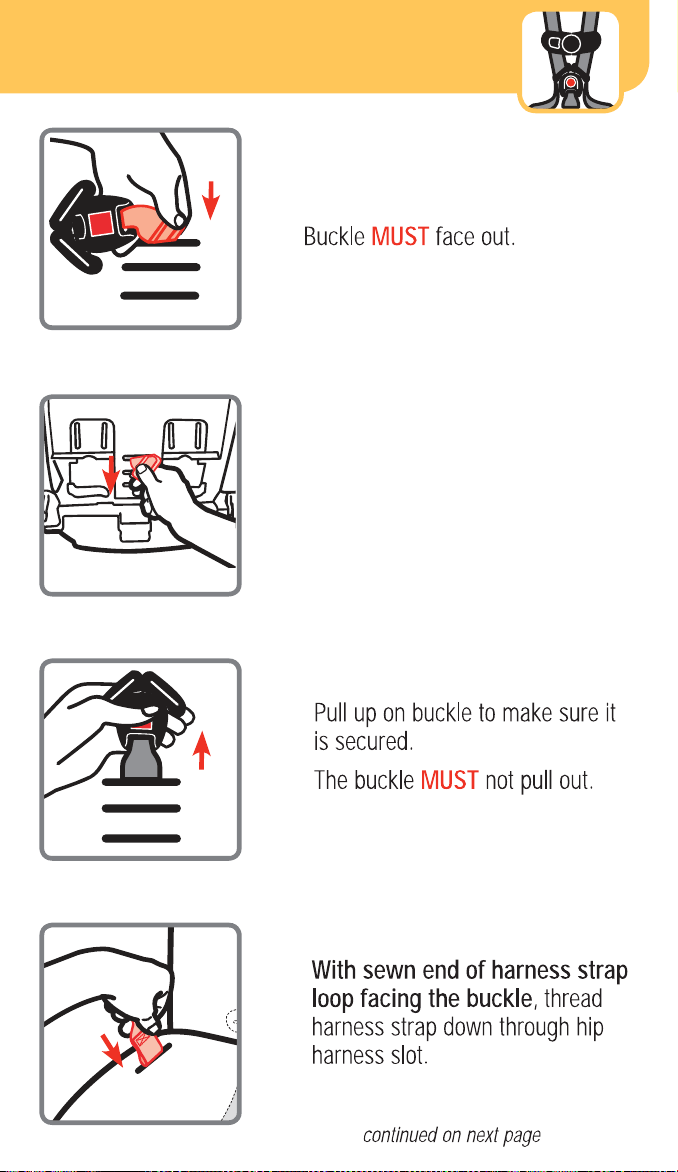 Buckle MUST face out.

Pull up on buckle to make sure it is secured.

The buckle MUST not pull out.

With sewn end of harness strap loop facing the buckle, thread harness strap down through hip harness slot.

continued on next page