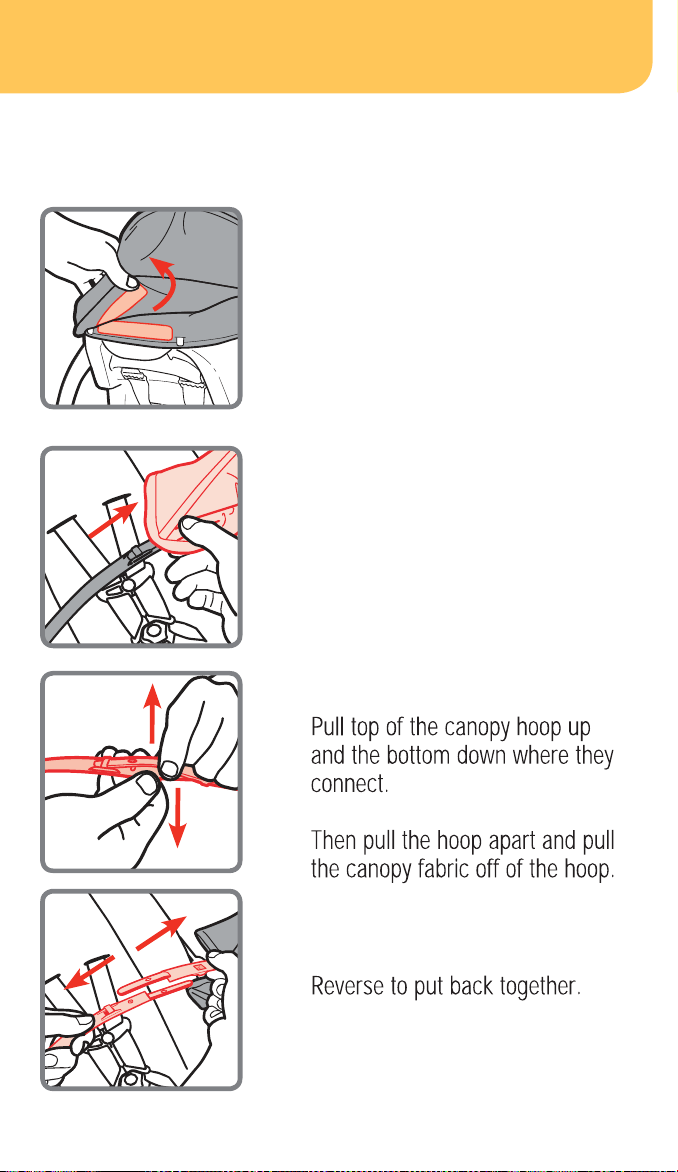 Pull top of the canopy hoop up and the bottom down where they connect.

Then pull the hoop apart and pull the canopy fabric off of the hoop.

Reverse to put back together.