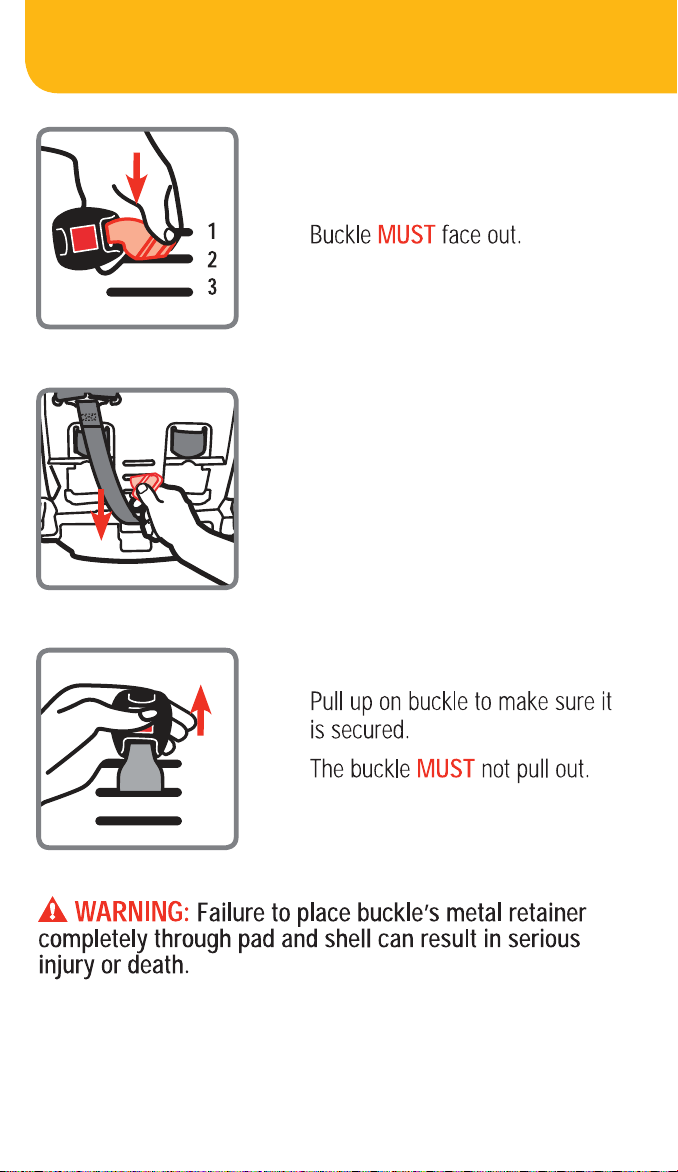 1
2
3

Buckle MUST face out.

Pull up on buckle to make sure it is secured.

The buckle MUST not pull out.

WARNING: Failure to place buckle's metal retainer completely through pad and shell can result in serious injury or death.