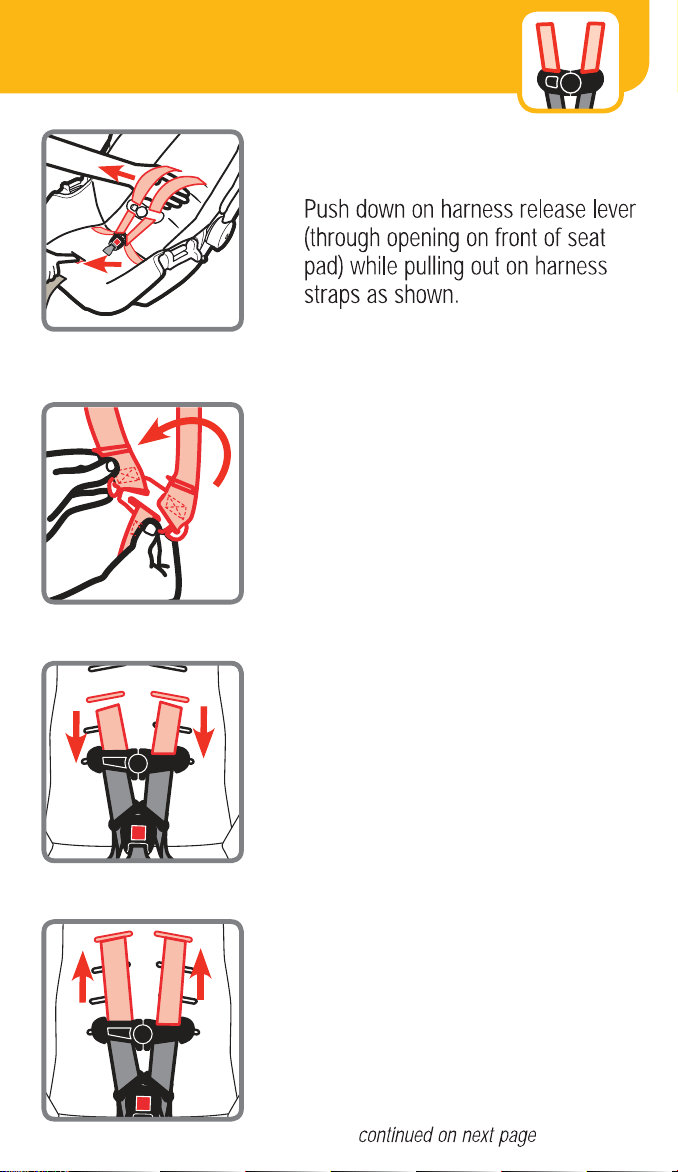 Push down on harness release lever (through opening on front of seat pad) while pulling out on harness straps as shown.

continued on next page