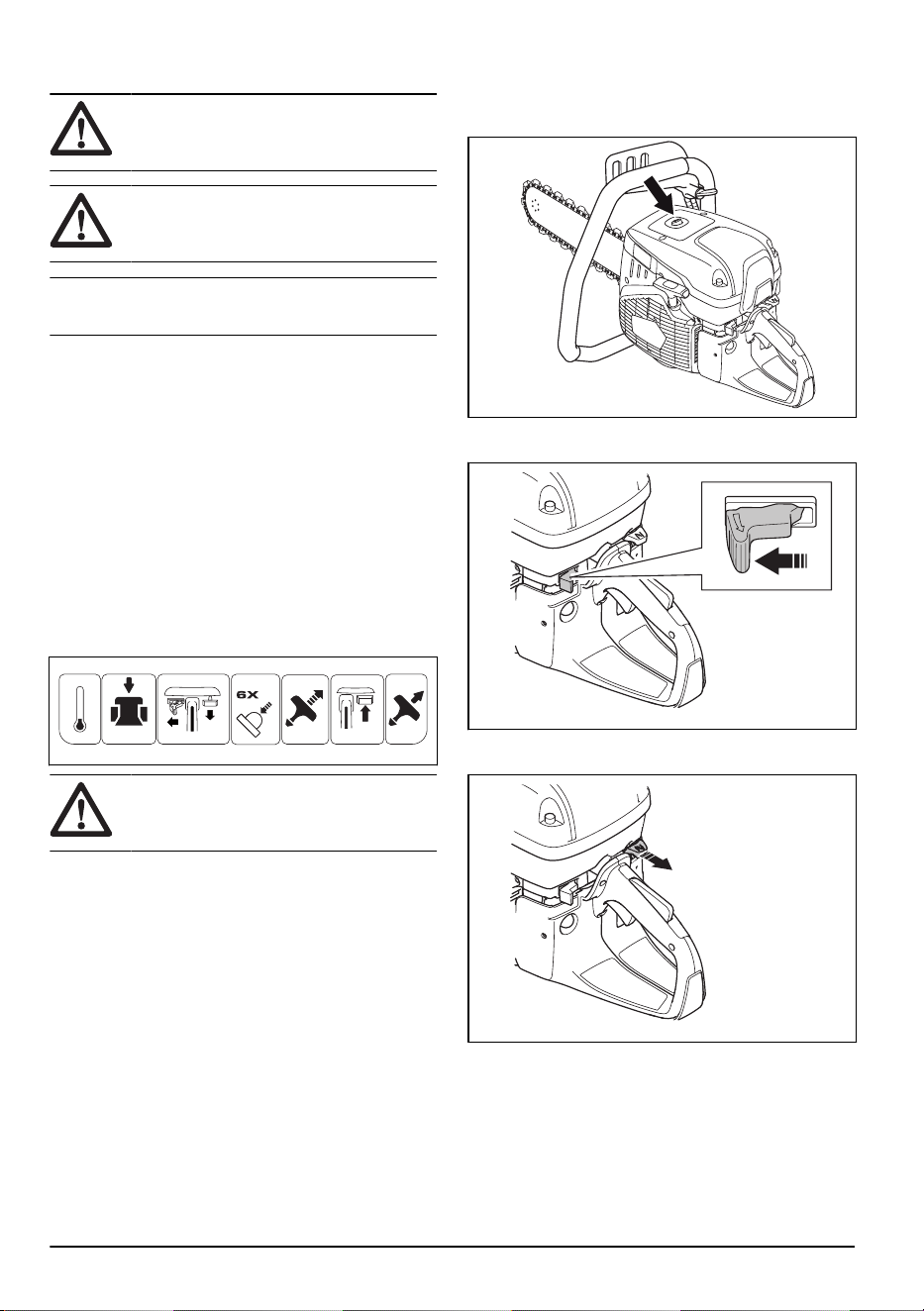 6X