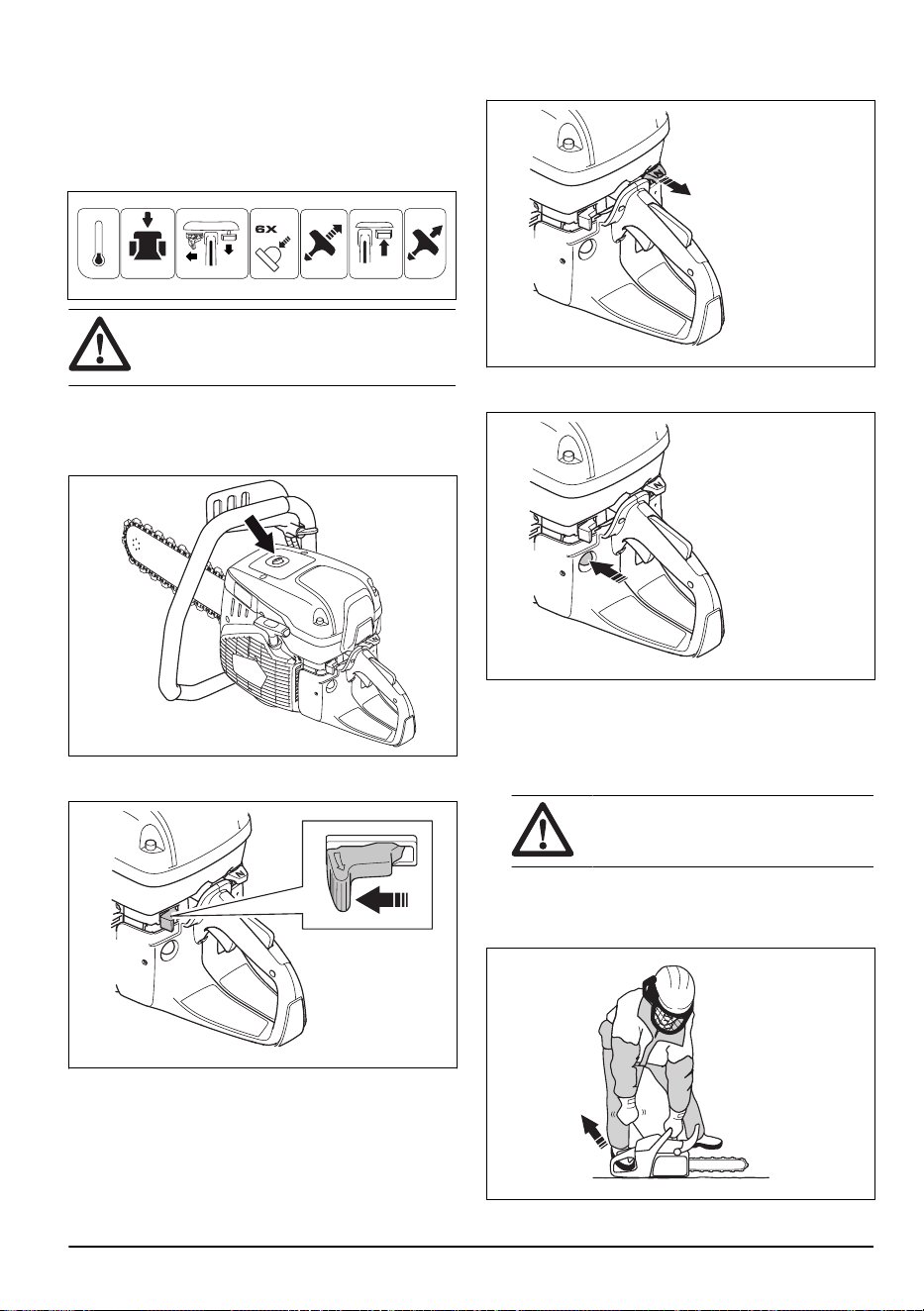 6X