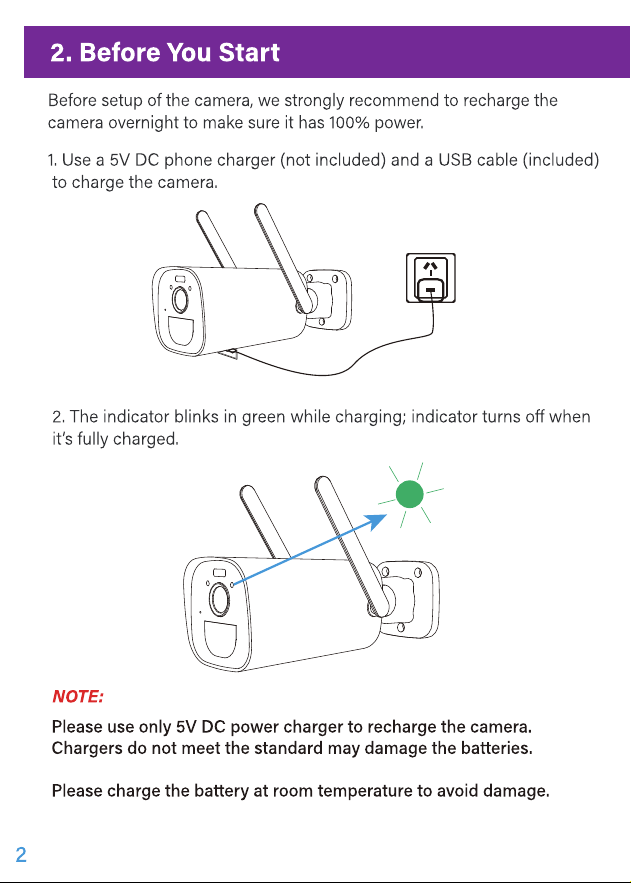 2. Before You Start

Before setup of the camera, we strongly recommend to recharge the camera overnight to make sure it has 100% power.

1. Use a 5V DC phone charger (not included) and a USB cable (included) to charge the camera.

2. The indicator blinks in green while charging; indicator turns off when it's fully charged.

NOTE:

Please use only 5V DC power charger to recharge the camera. Chargers do not meet the standard may damage the batteries.

Please charge the battery at room temperature to avoid damage.

2