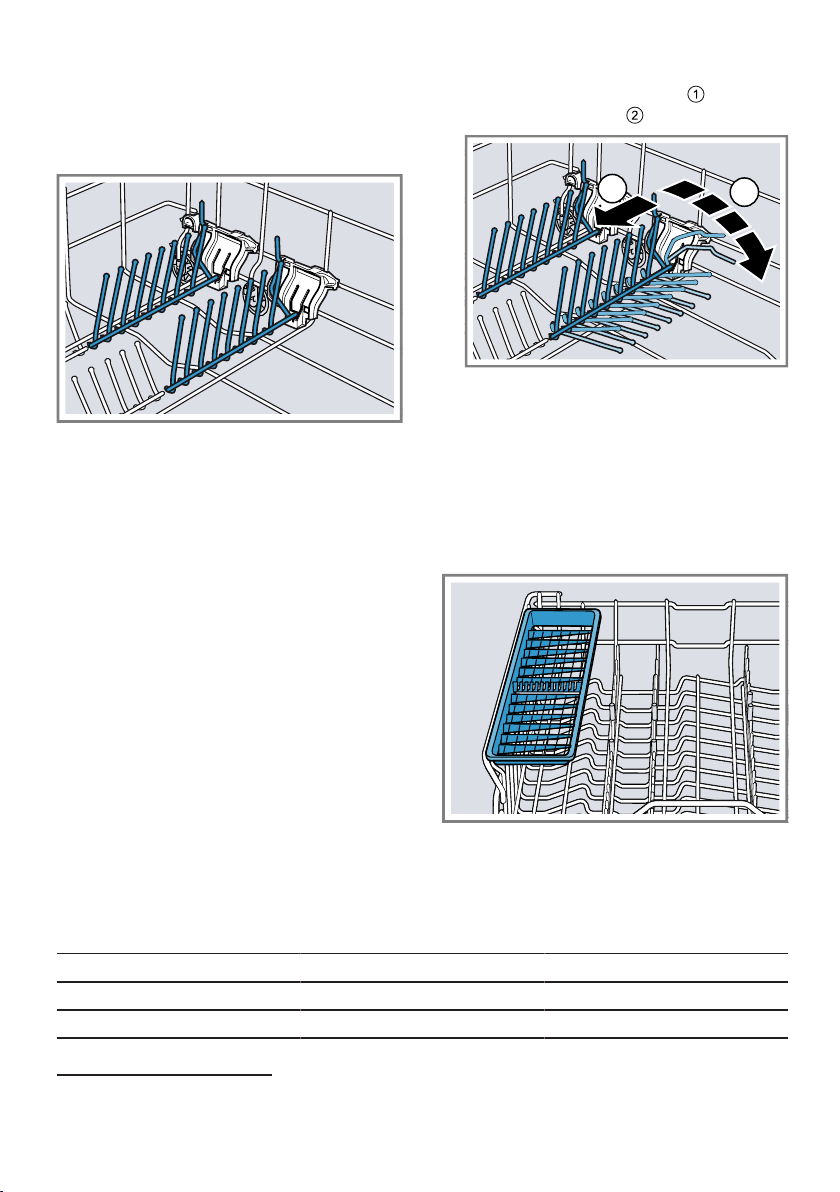 ①
②