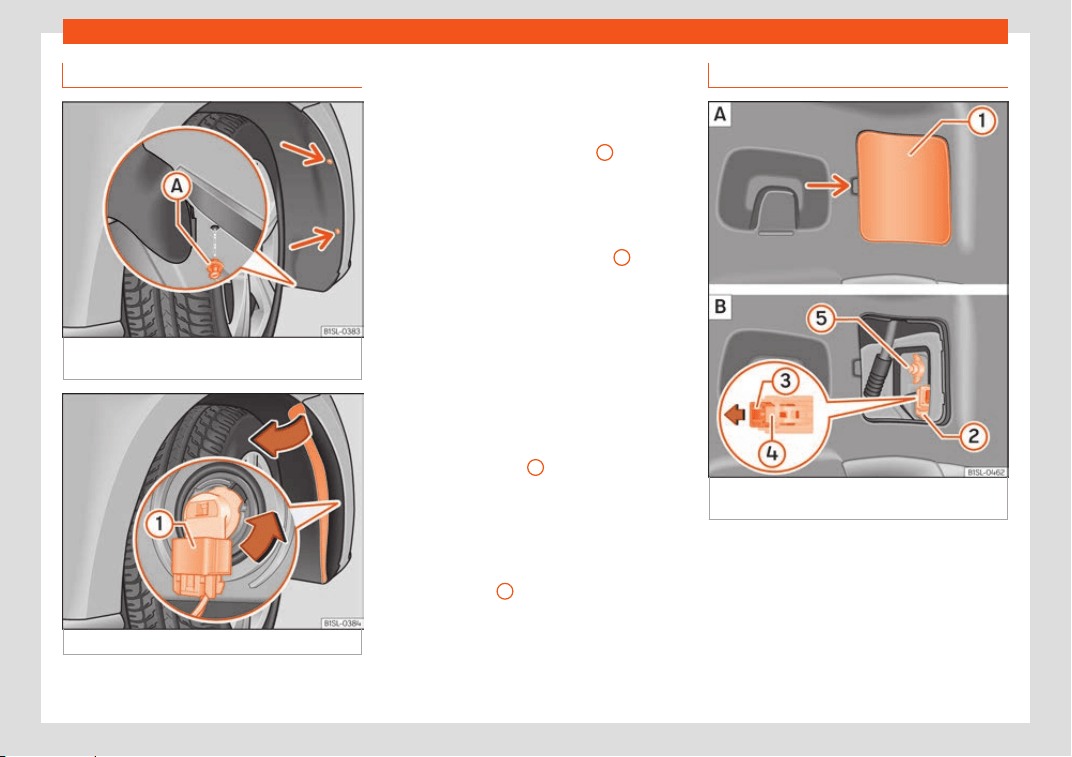 A

B1SL-0383

1

B1SL-0384

A

1

B

5

3

4

2

B1SL-0462