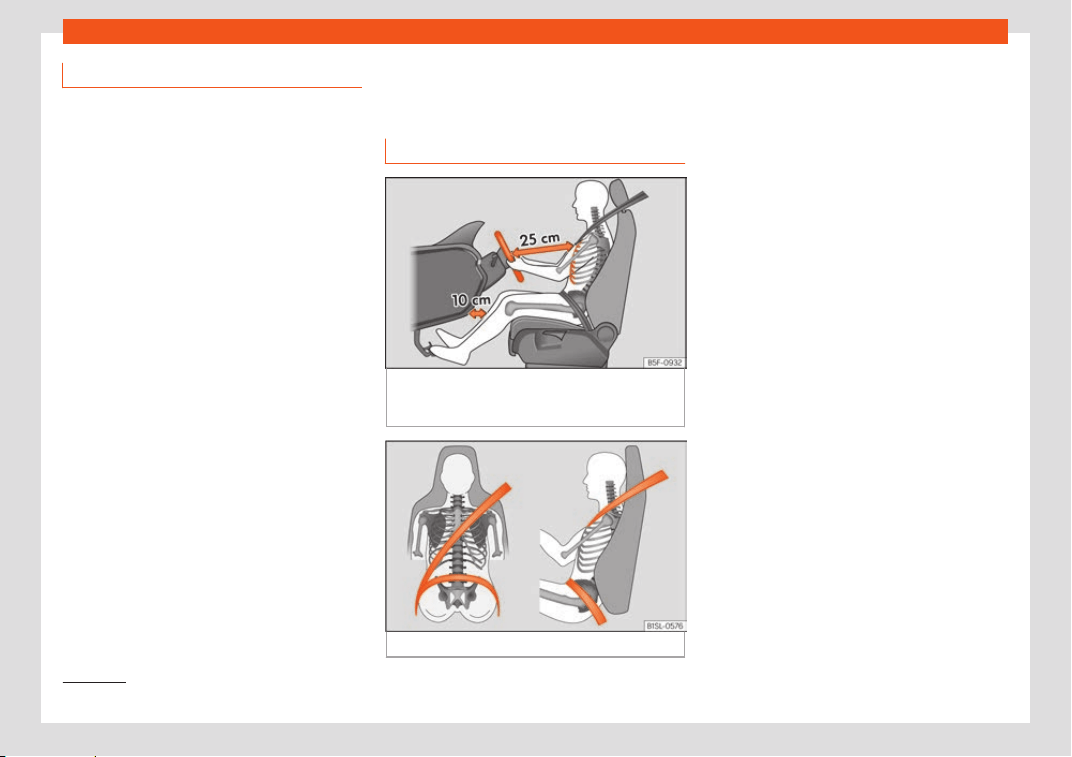 25 cm

10 cm

B5F-0932

B1SL-0576