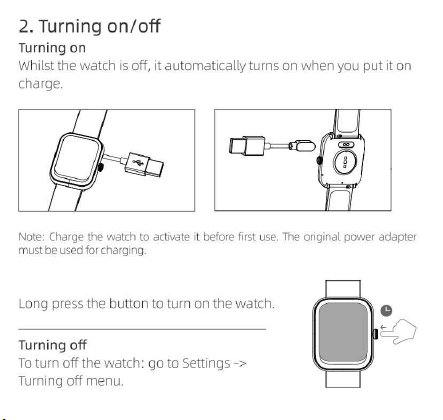 2. Turning on/off

Turning on

Whilst the watch is off, it automatically turns on when you put it on charge.

Note: Charge the watch to activate it before first use. The original power adapter must be used for charging.

Long press the button to turn on the watch.

Turning off

To turn off the watch: go to Settings -> Turning off menu.