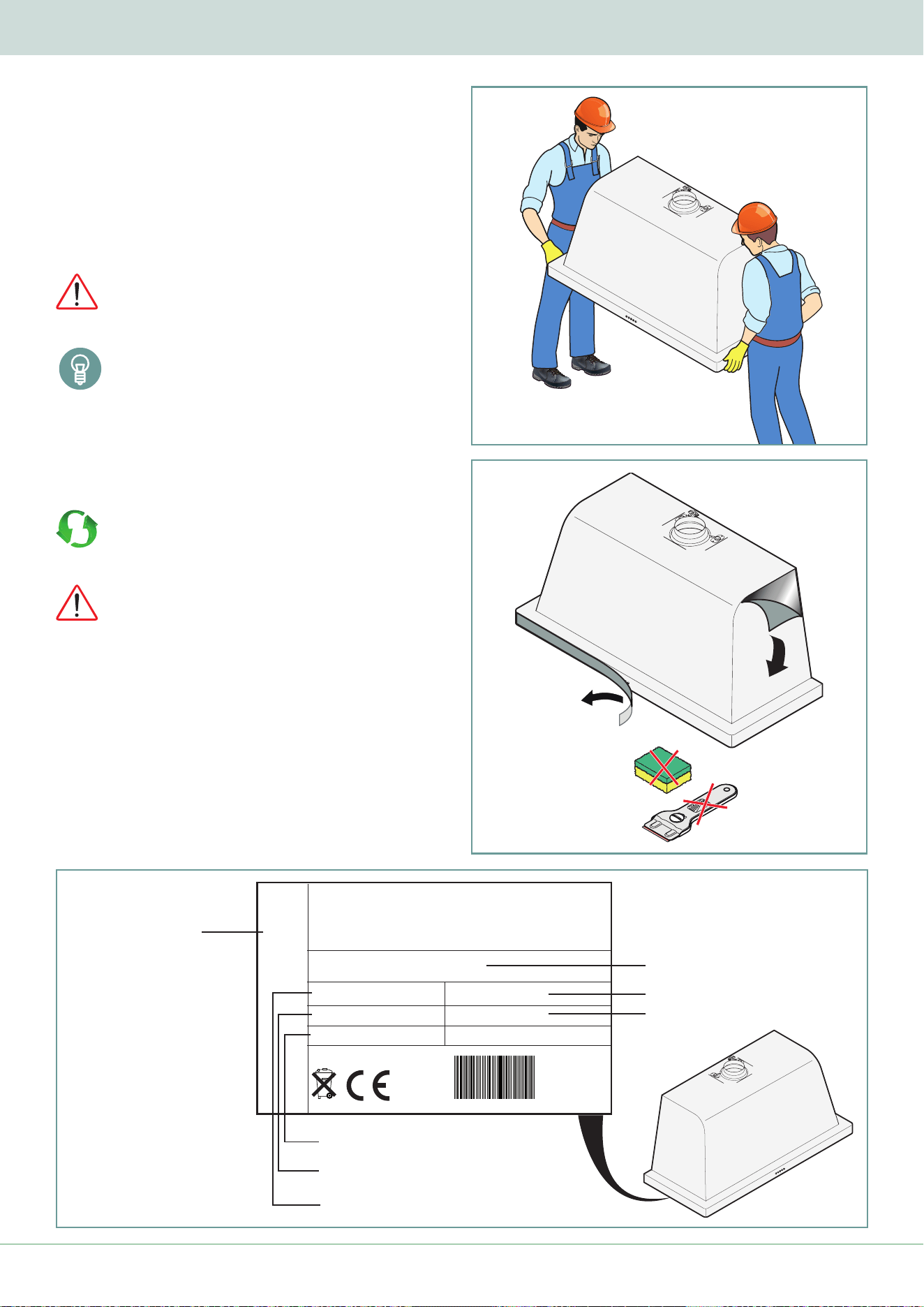 CE