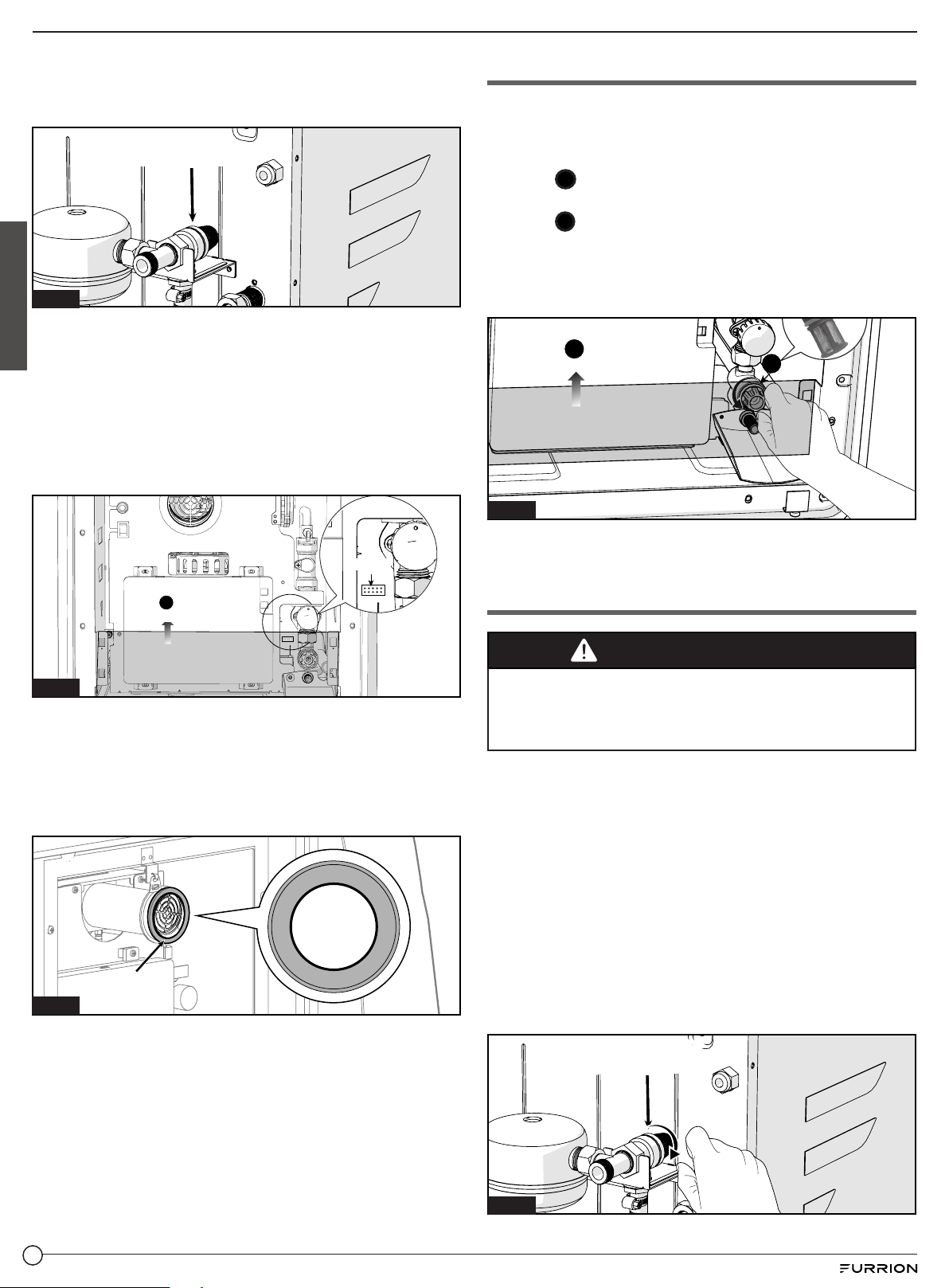 FURRION