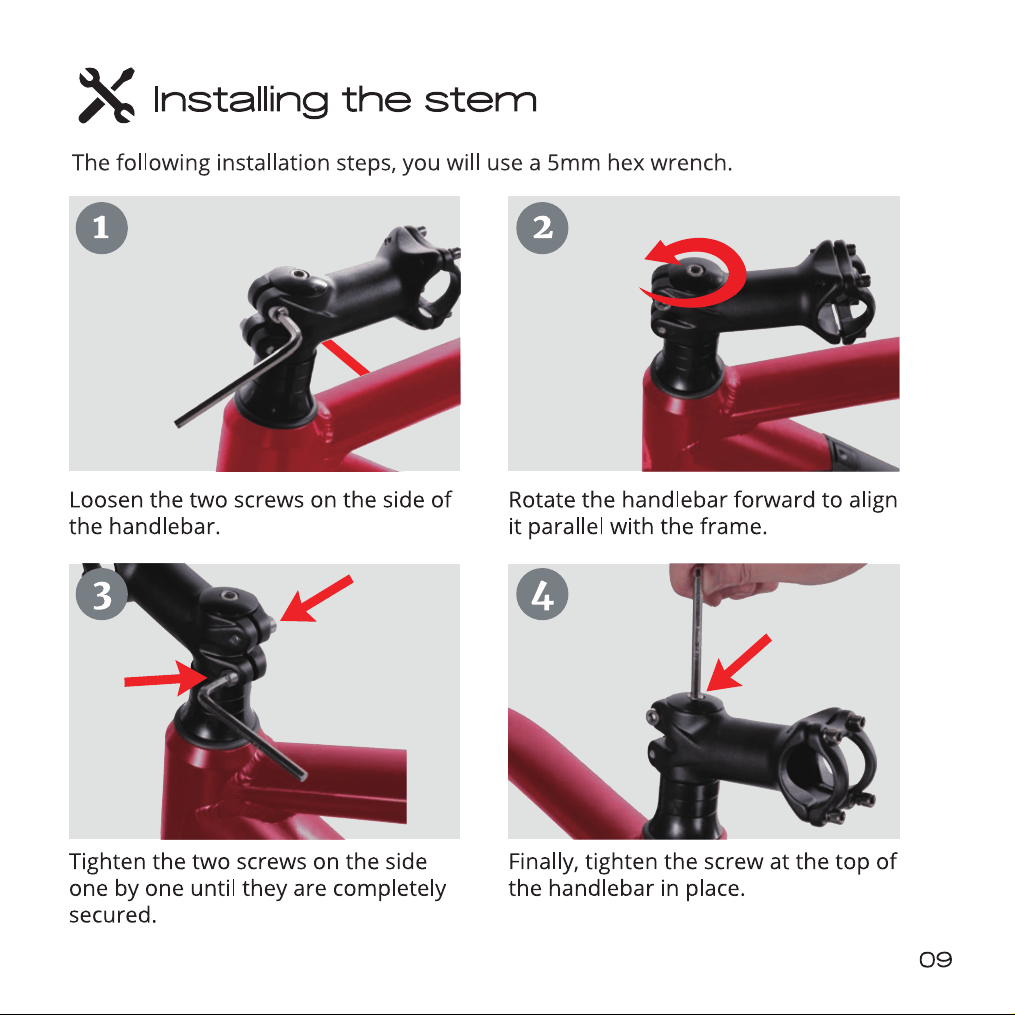 Installing the stem

The following installation steps, you will use a 5mm hex wrench.

1

Loosen the two screws on the side of the handlebar.

2

Rotate the handlebar forward to align it parallel with the frame.

3

Tighten the two screws on the side one by one until they are completely secured.

4

Finally, tighten the screw at the top of the handlebar in place.

09