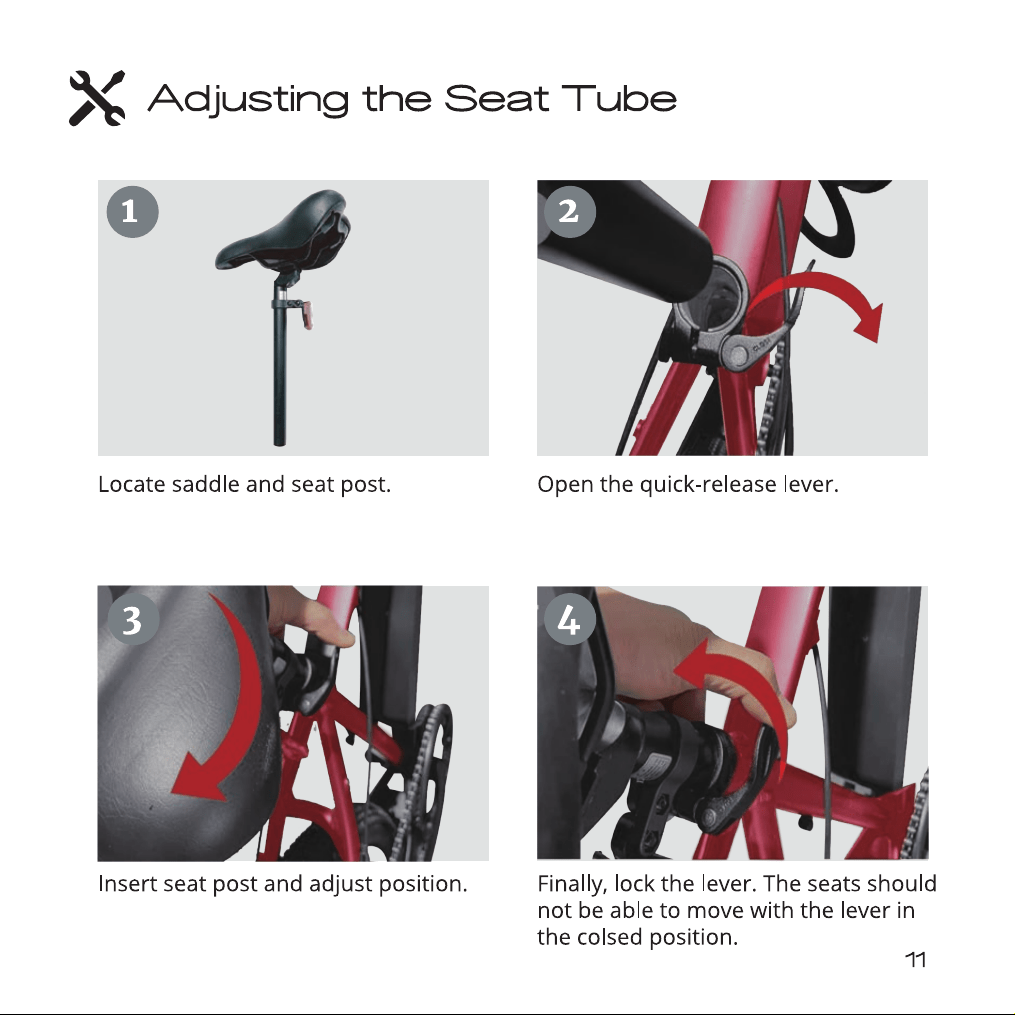 Adjusting the Seat Tube

1

Locate saddle and seat post.

2

Open the quick-release lever.

3

Insert seat post and adjust position.

4

Finally, lock the lever. The seats should not be able to move with the lever in the colsed position.

11