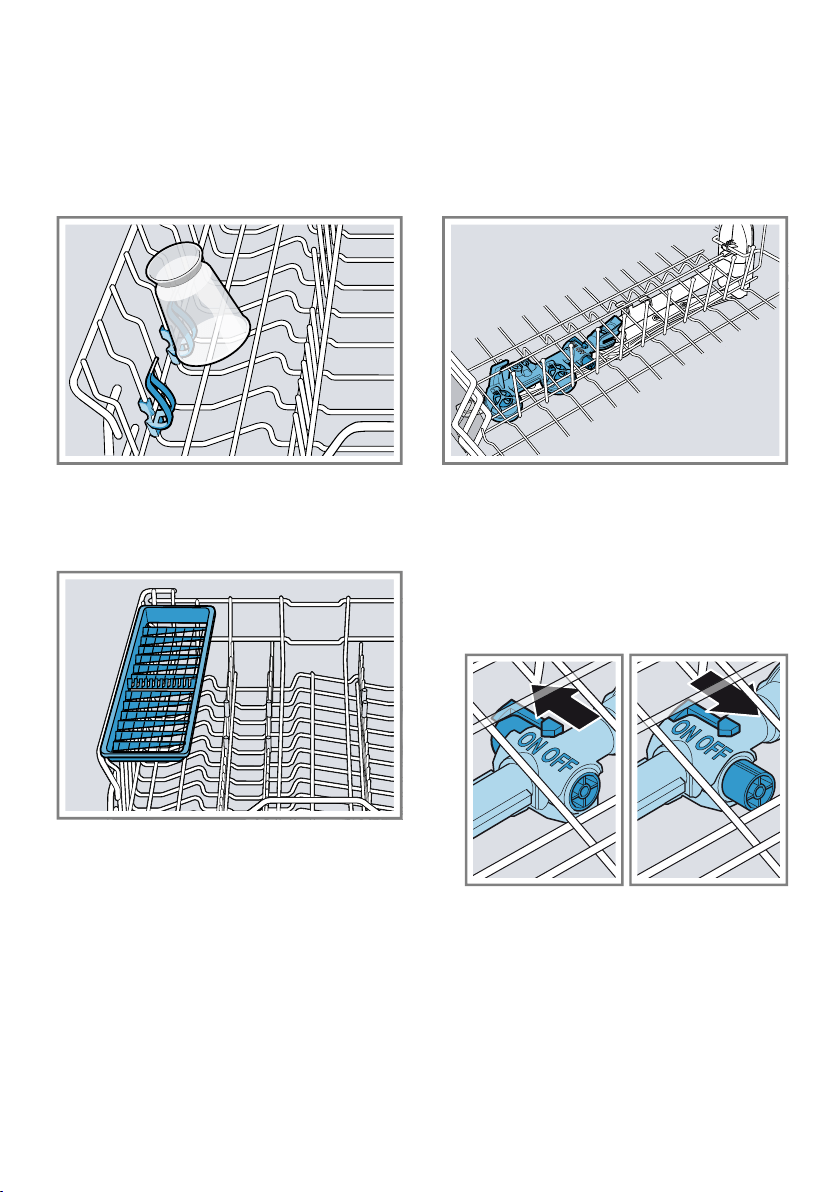 ON OFF

ON OFF