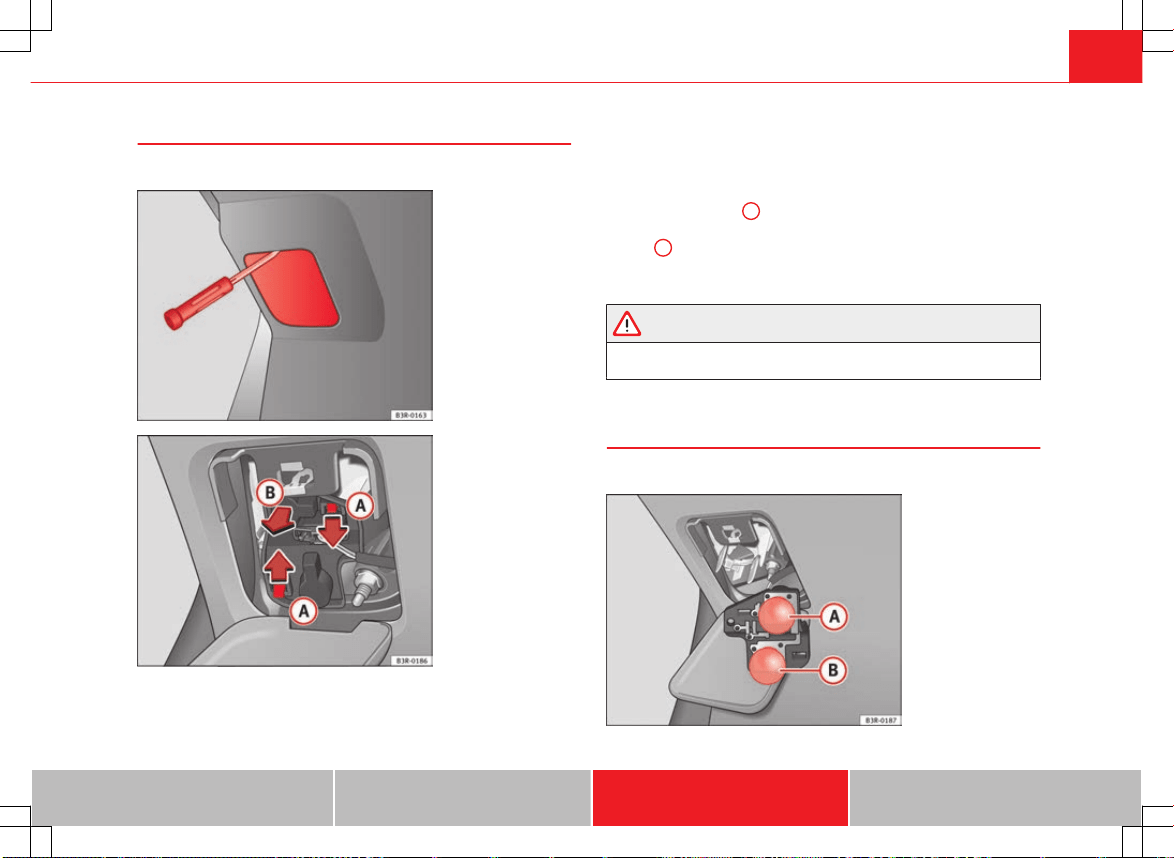 B3R-0163

B
A
A

B3R-0186

A
B

B3R-0187