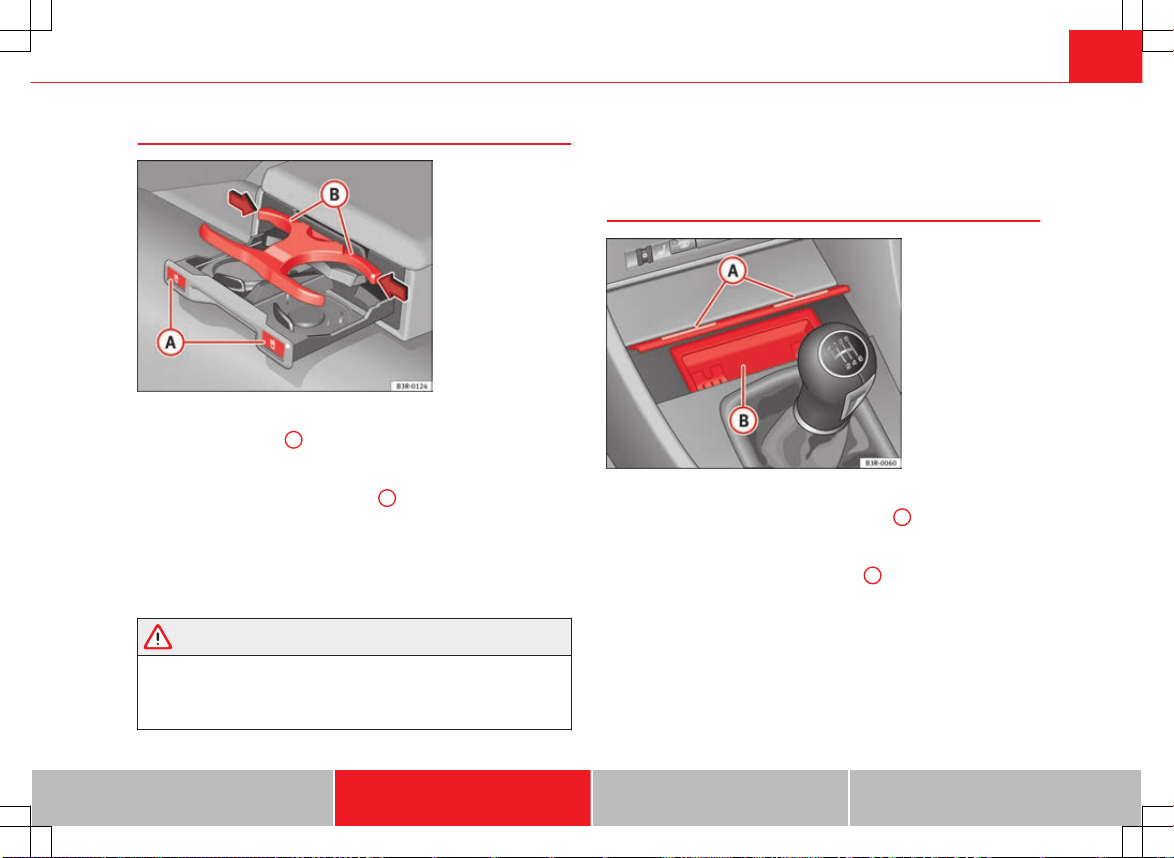 B

A

B3R-0124

A

B

B3R-0060