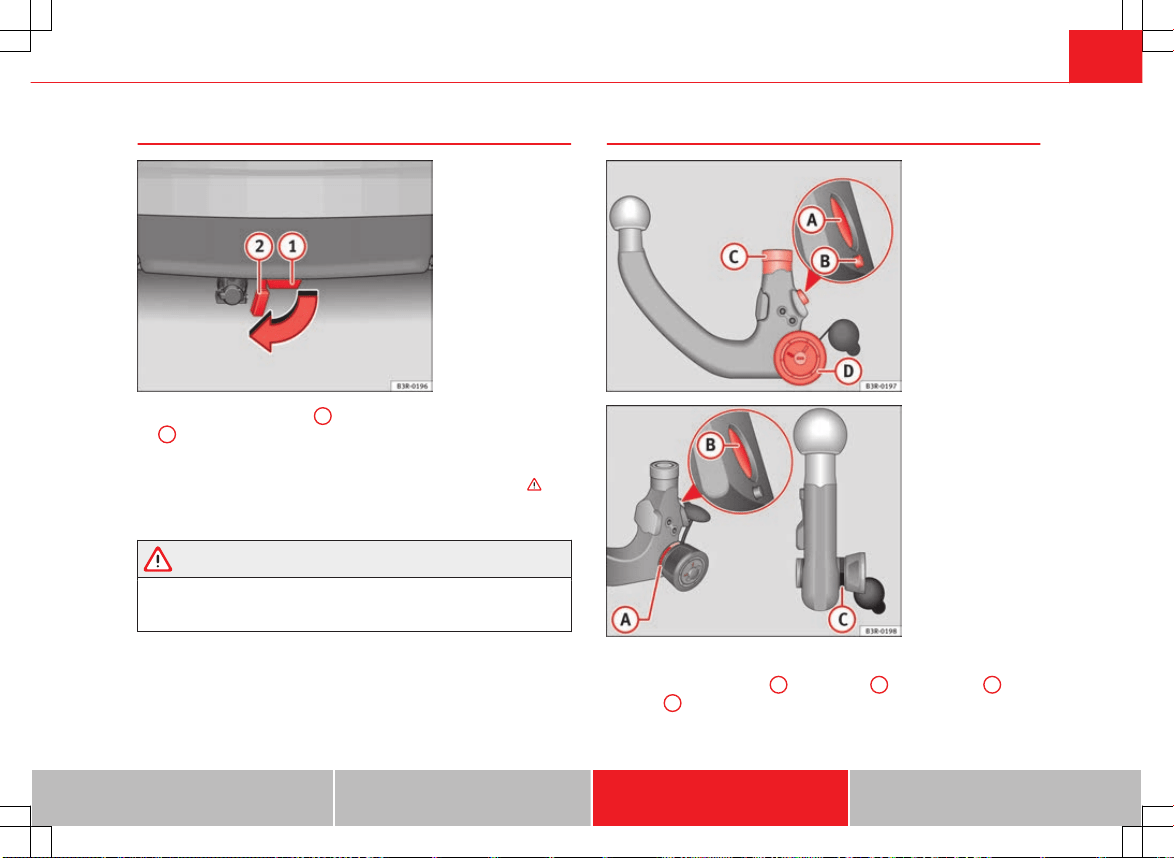 2

1

B3R-0196

C

A

B

D

B3R-0197

B

A

C

B3R-0198