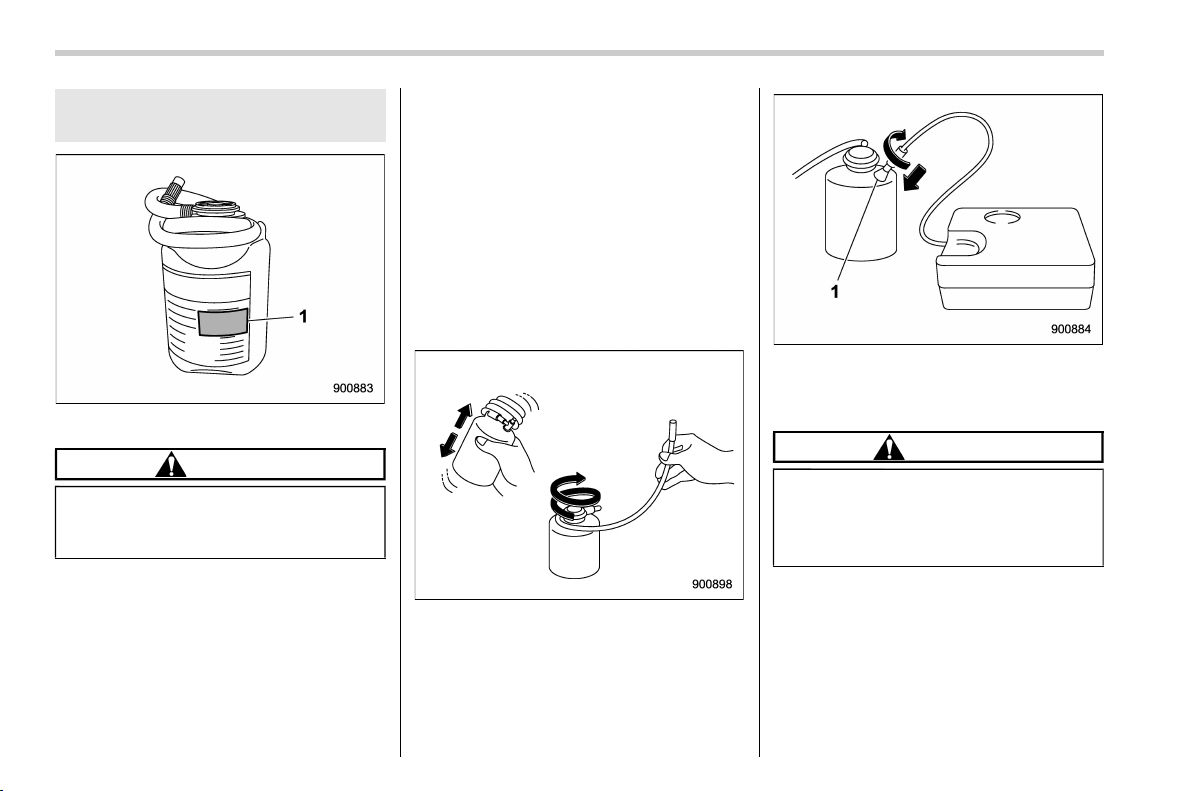 1

900883

900898

1

900884